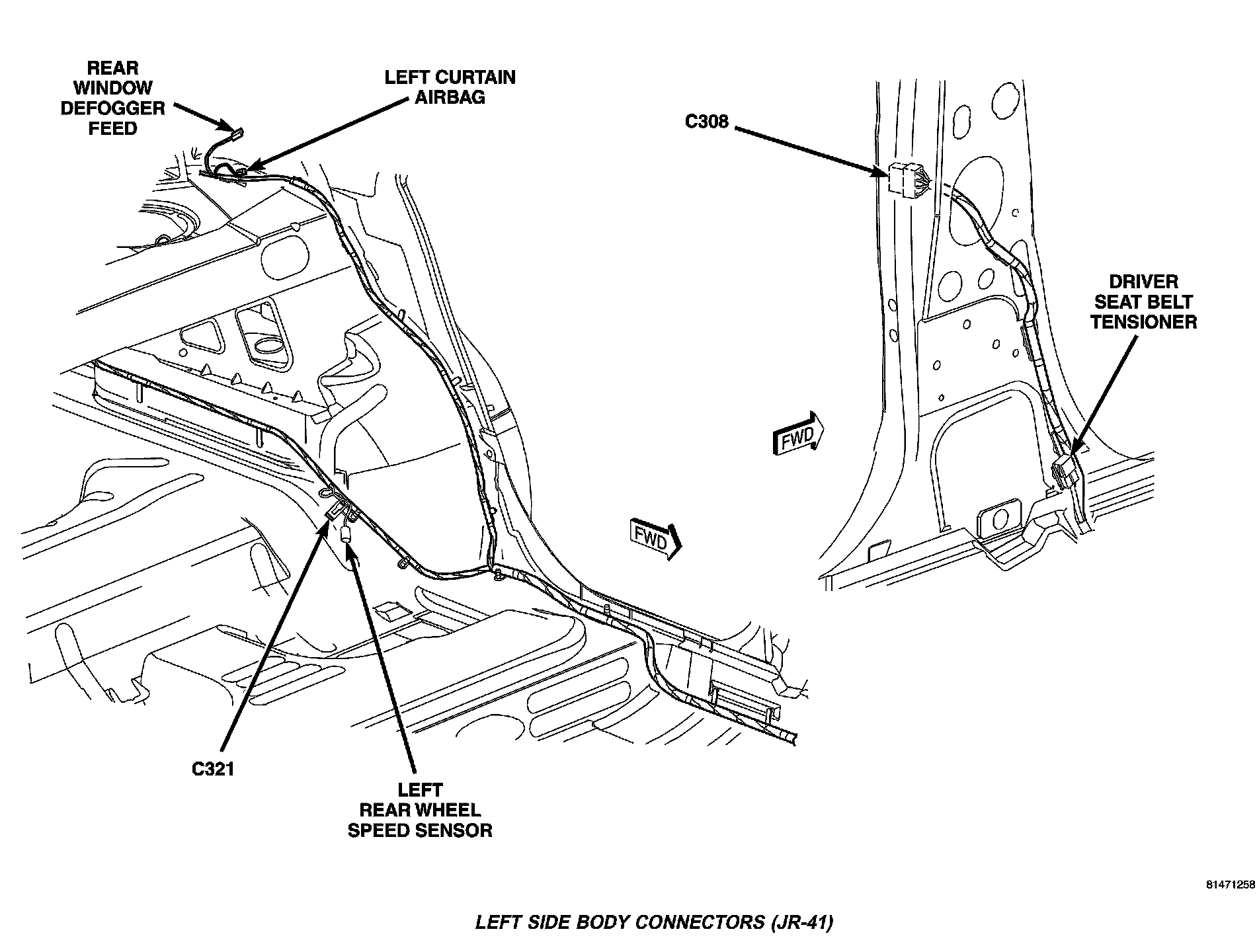 REAR WINDOW DEFOGGER FEED

LEFT CURTAIN AIRBAG

C308

DRIVER SEAT BELT TENSIONER

FWD

FWD

C321

LEFT REAR WHEEL SPEED SENSOR

81471258

LEFT SIDE BODY CONNECTORS (JR-41)