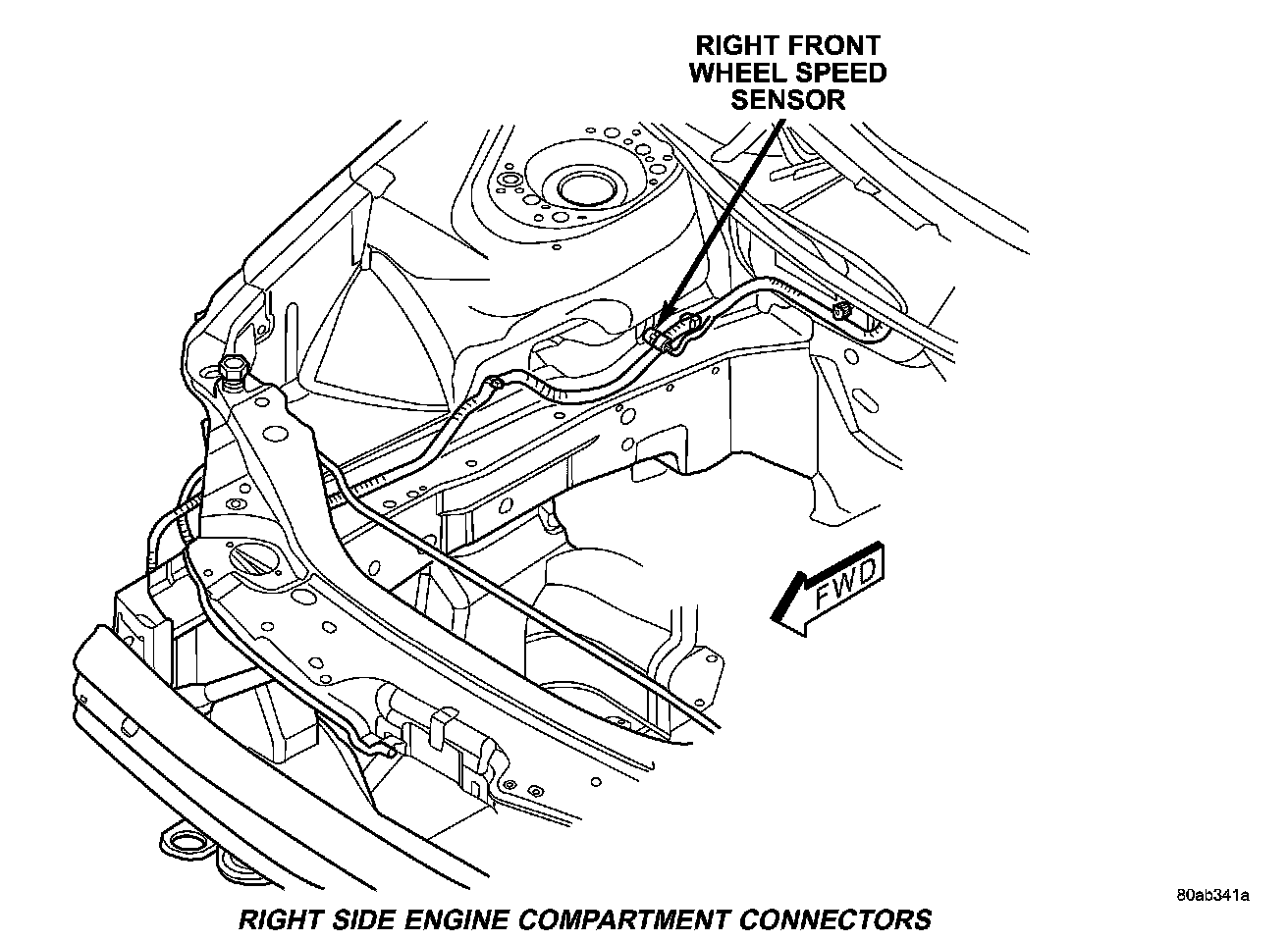 RIGHT FRONT WHEEL SPEED SENSOR

FWD

80ab341a

RIGHT SIDE ENGINE COMPARTMENT CONNECTORS