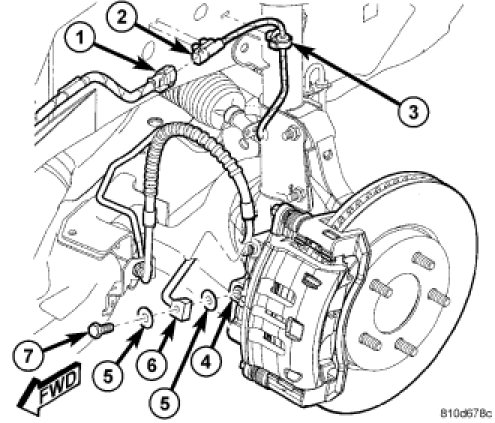 1
2
3
7
5
6
5
4
FWD
810d678c