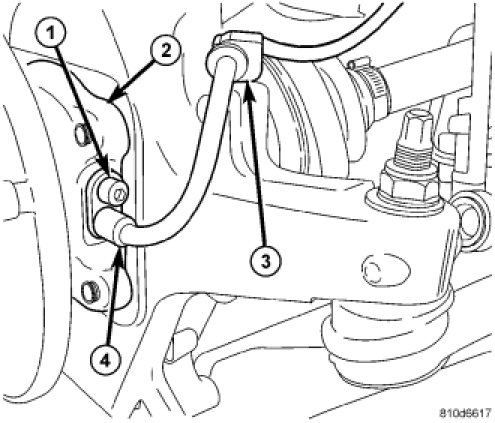 1
2
3
4
810d6617