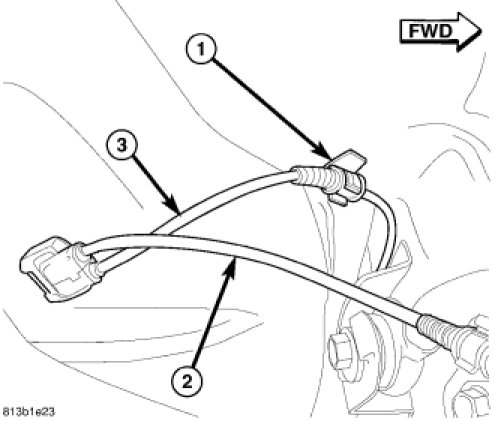 FWD
1
3
2
813b1e23