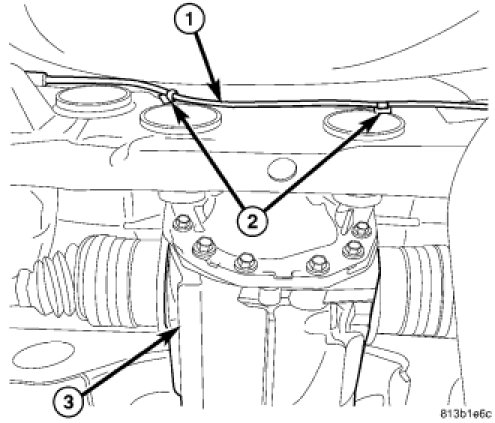 1
2
3
813b1e6c