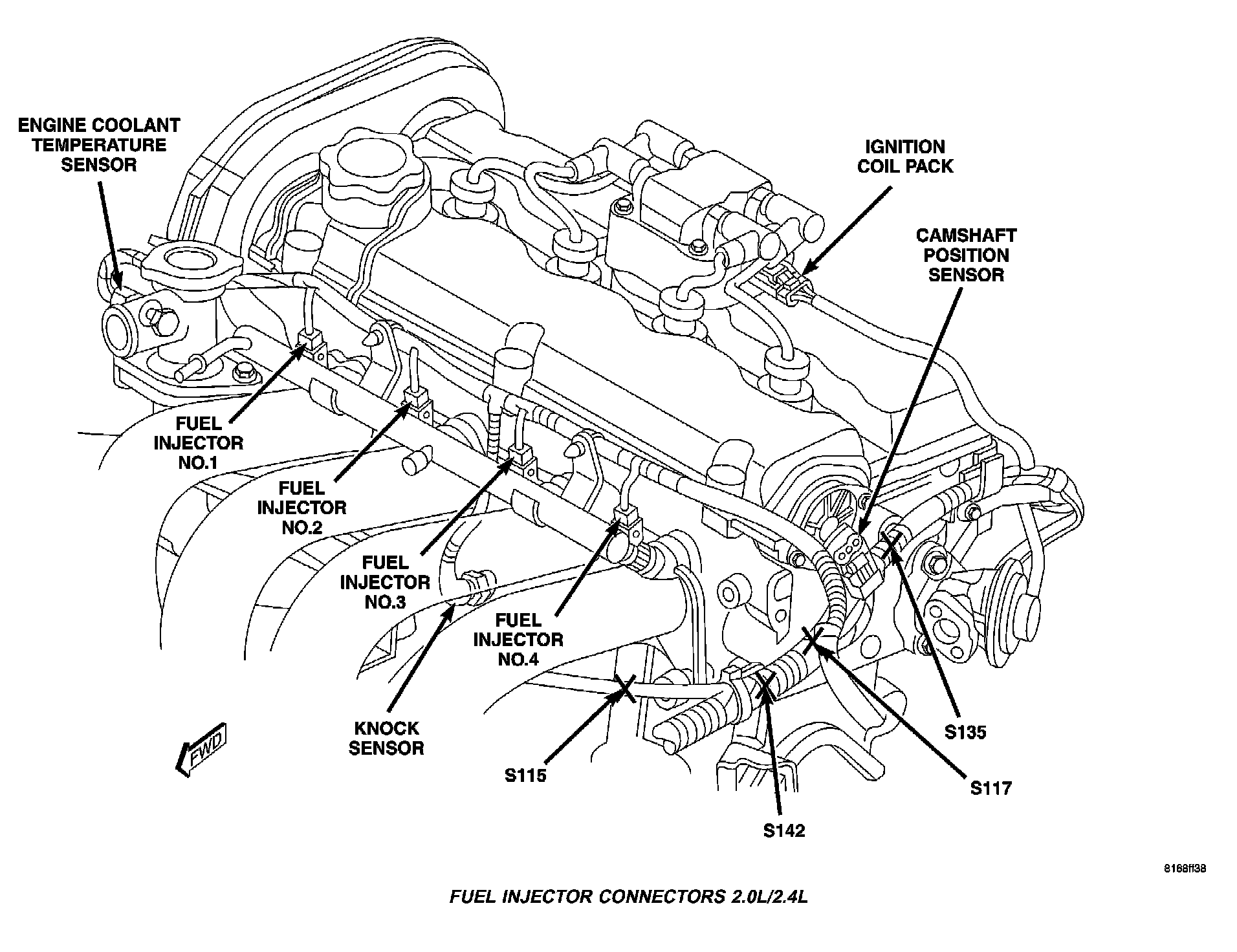 ENGINE COOLANT TEMPERATURE SENSOR

IGNITION COIL PACK

CAMSHAFT POSITION SENSOR

FUEL INJECTOR NO.1

FUEL INJECTOR NO.2

FUEL INJECTOR NO.3

FUEL INJECTOR NO.4

KNOCK SENSOR

FWD

S115

S142

S135

S117

8168ff38

FUEL INJECTOR CONNECTORS 2.0L/2.4L