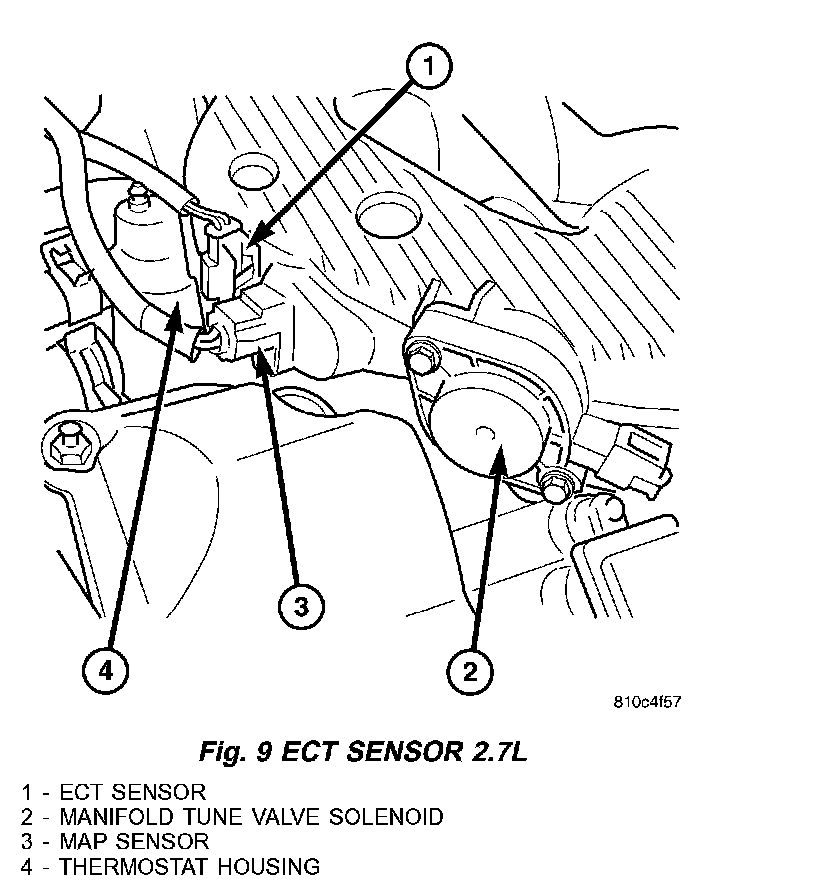 1

3

4

2

810c4f57

Fig. 9 ECT SENSOR 2.7L

1 - ECT SENSOR
2 - MANIFOLD TUNE VALVE SOLENOID
3 - MAP SENSOR
4 - THERMOSTAT HOUSING