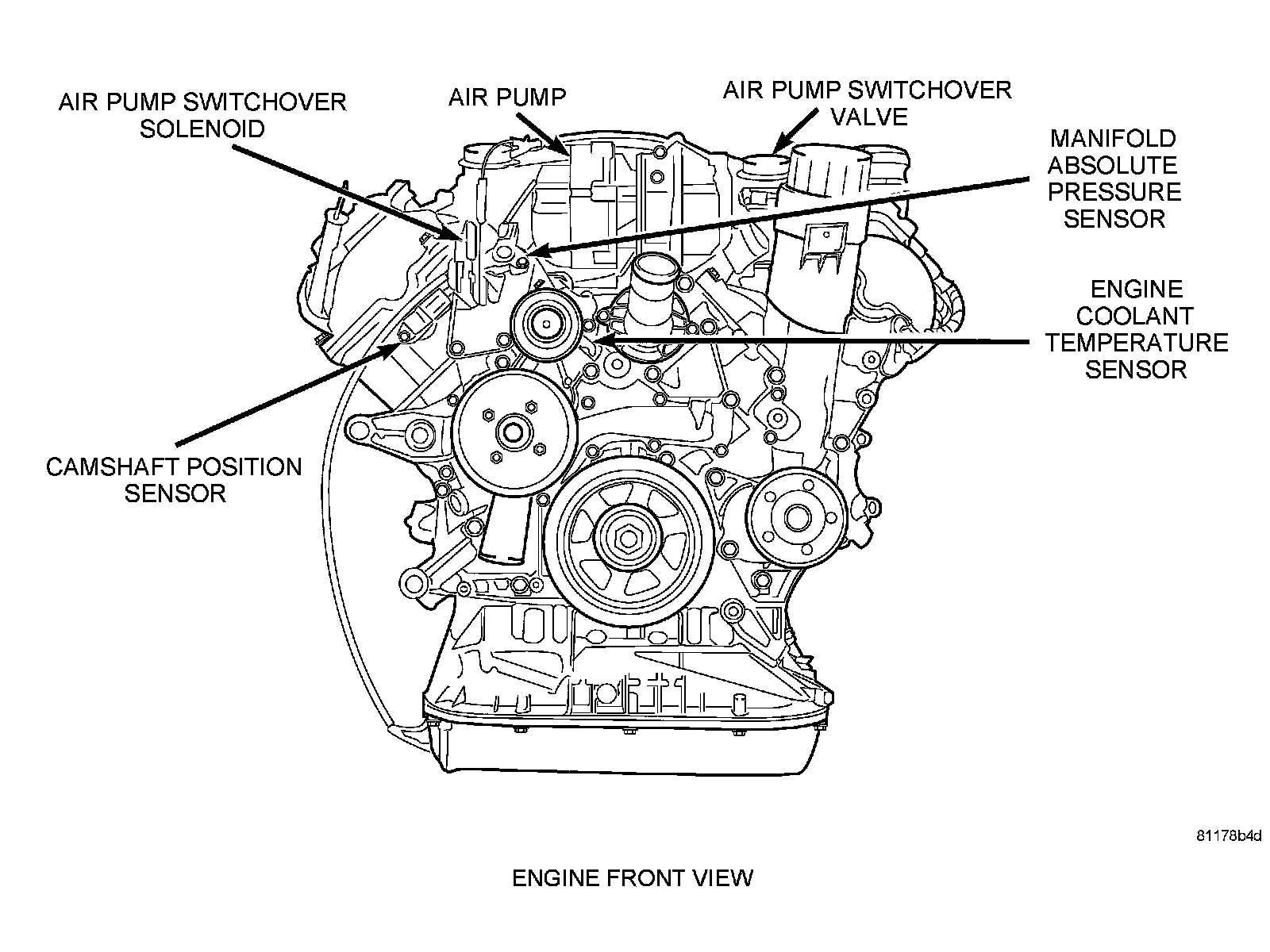 AIR PUMP SWITCHOVER SOLENOID

AIR PUMP

AIR PUMP SWITCHOVER VALVE

MANIFOLD ABSOLUTE PRESSURE SENSOR

ENGINE COOLANT TEMPERATURE SENSOR

CAMSHAFT POSITION SENSOR

81178b4d

ENGINE FRONT VIEW