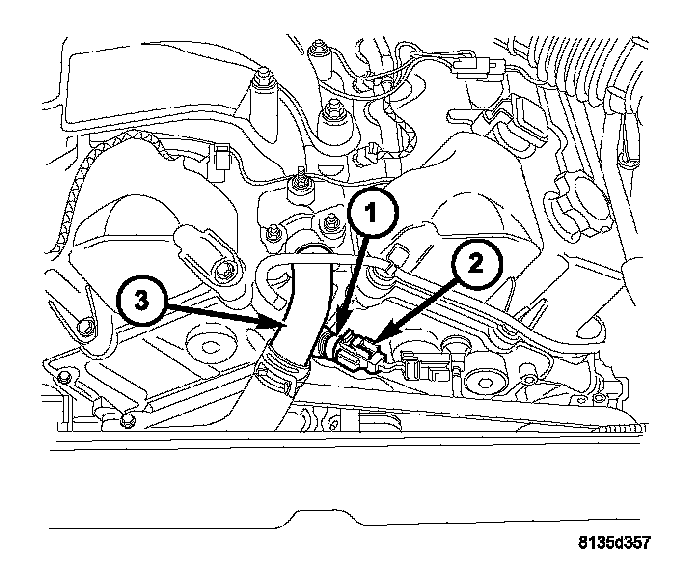 1
2
3
8135d357