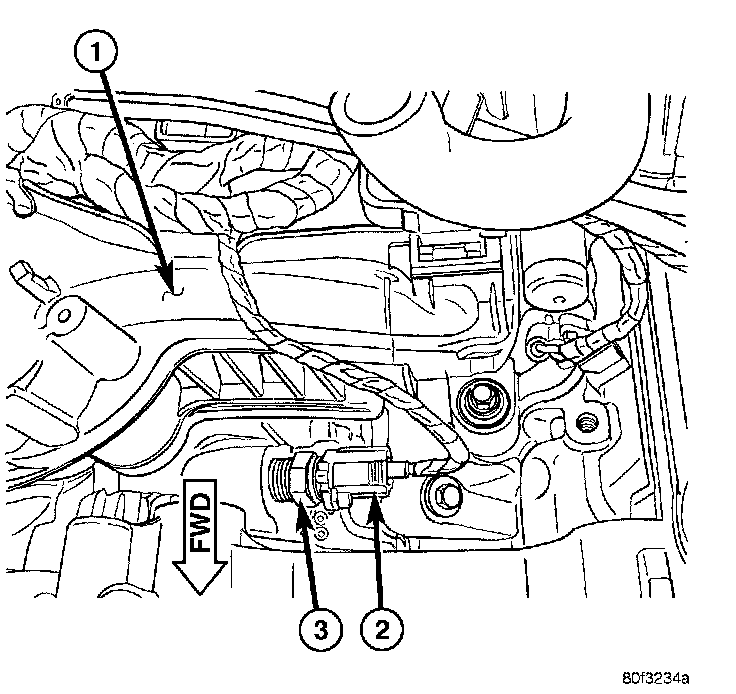 1

FWD

3

2

80f3234a