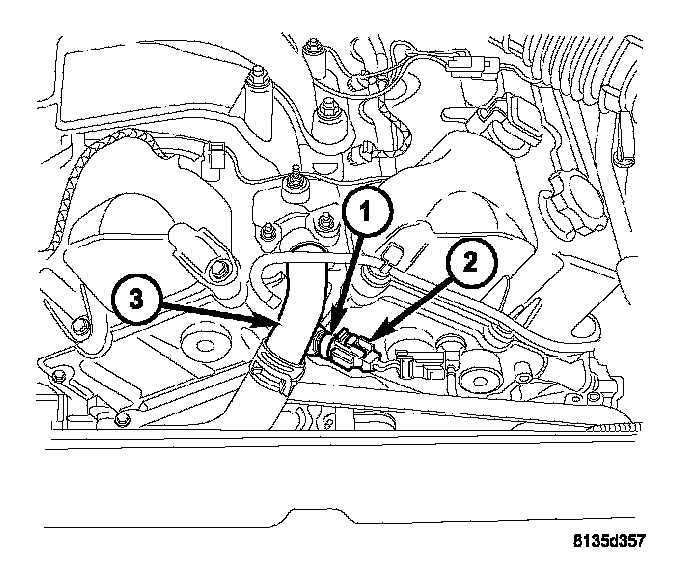 1
2
3
8135d357