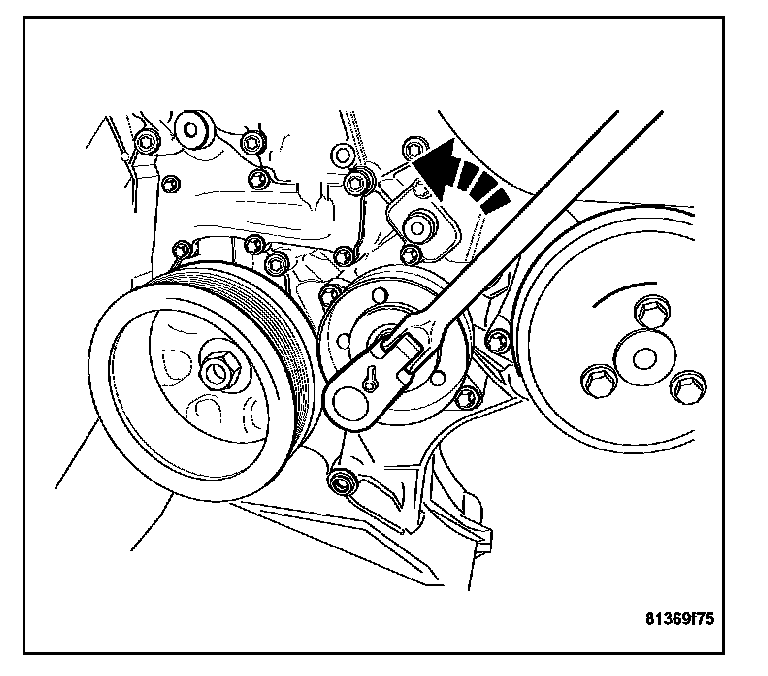 81369f75