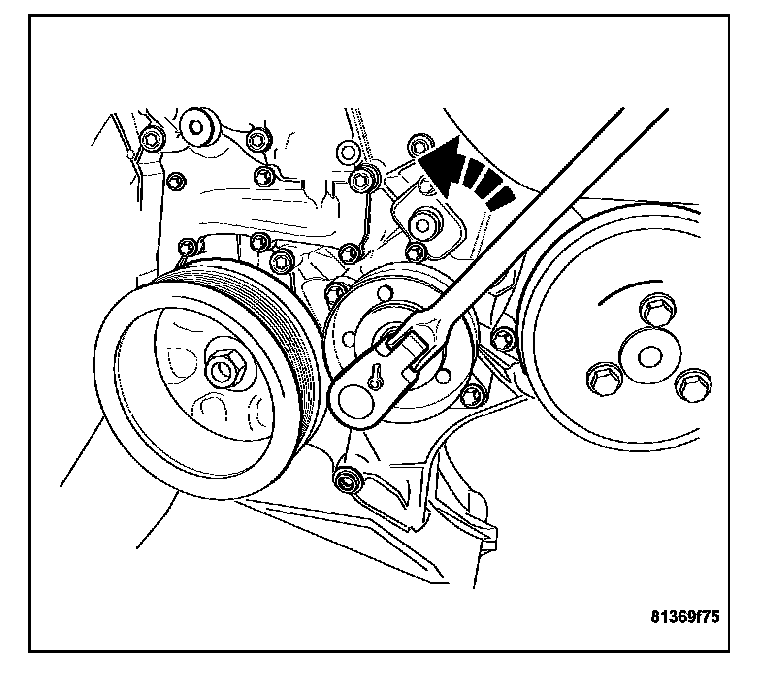 81369f75