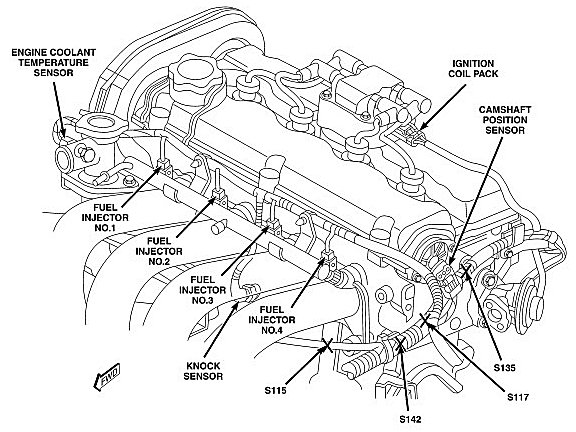 ENGINE COOLANT TEMPERATURE SENSOR

IGNITION COIL PACK

CAMSHAFT POSITION SENSOR

FUEL INJECTOR NO.1

FUEL INJECTOR NO.2

FUEL INJECTOR NO.3

FUEL INJECTOR NO.4

KNOCK SENSOR

FWD

S115

S142

S117

S135