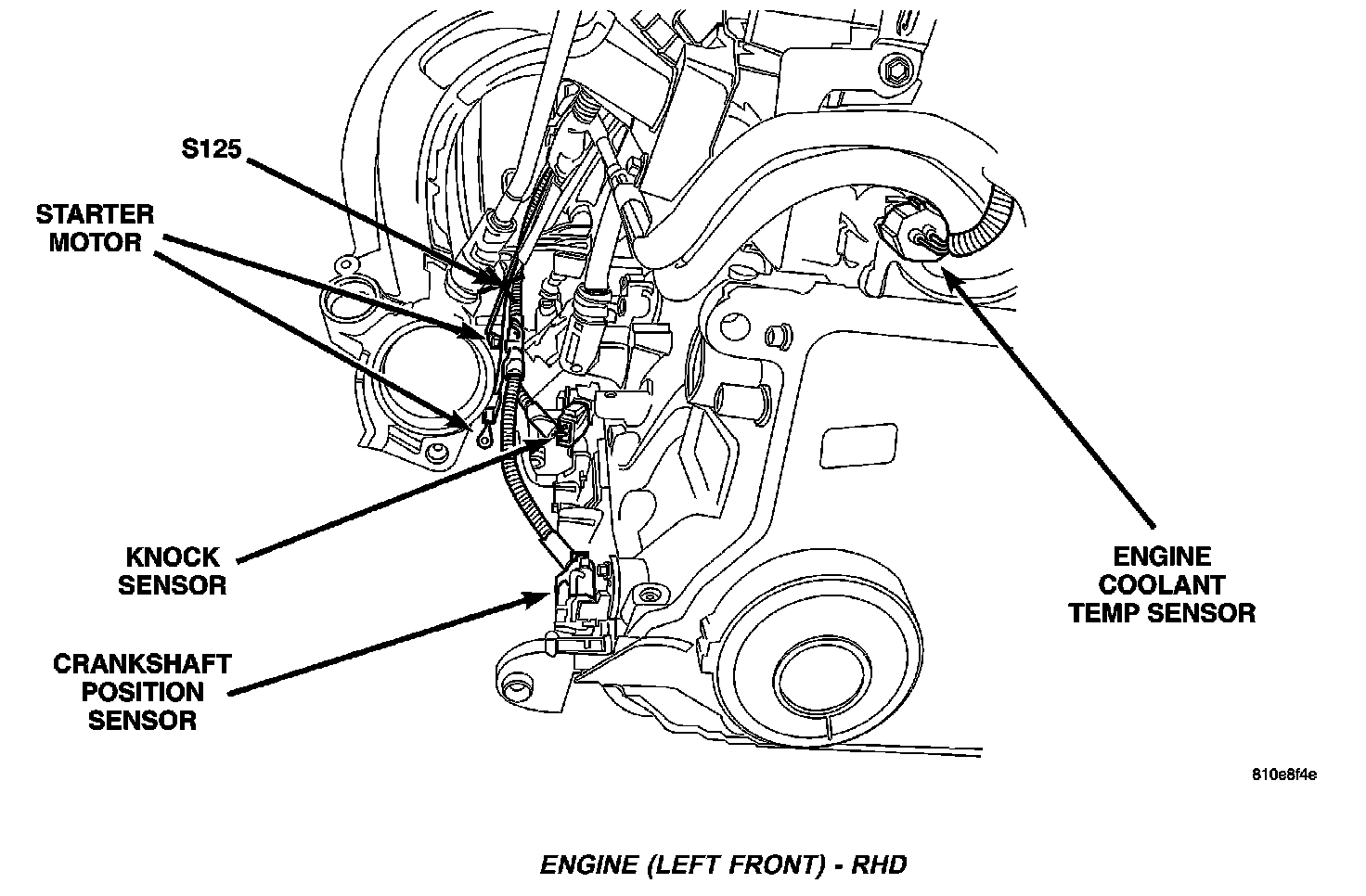 S125

STARTER MOTOR

KNOCK SENSOR

CRANKSHAFT POSITION SENSOR

ENGINE COOLANT TEMP SENSOR

810e8f4e

ENGINE (LEFT FRONT) - RHD