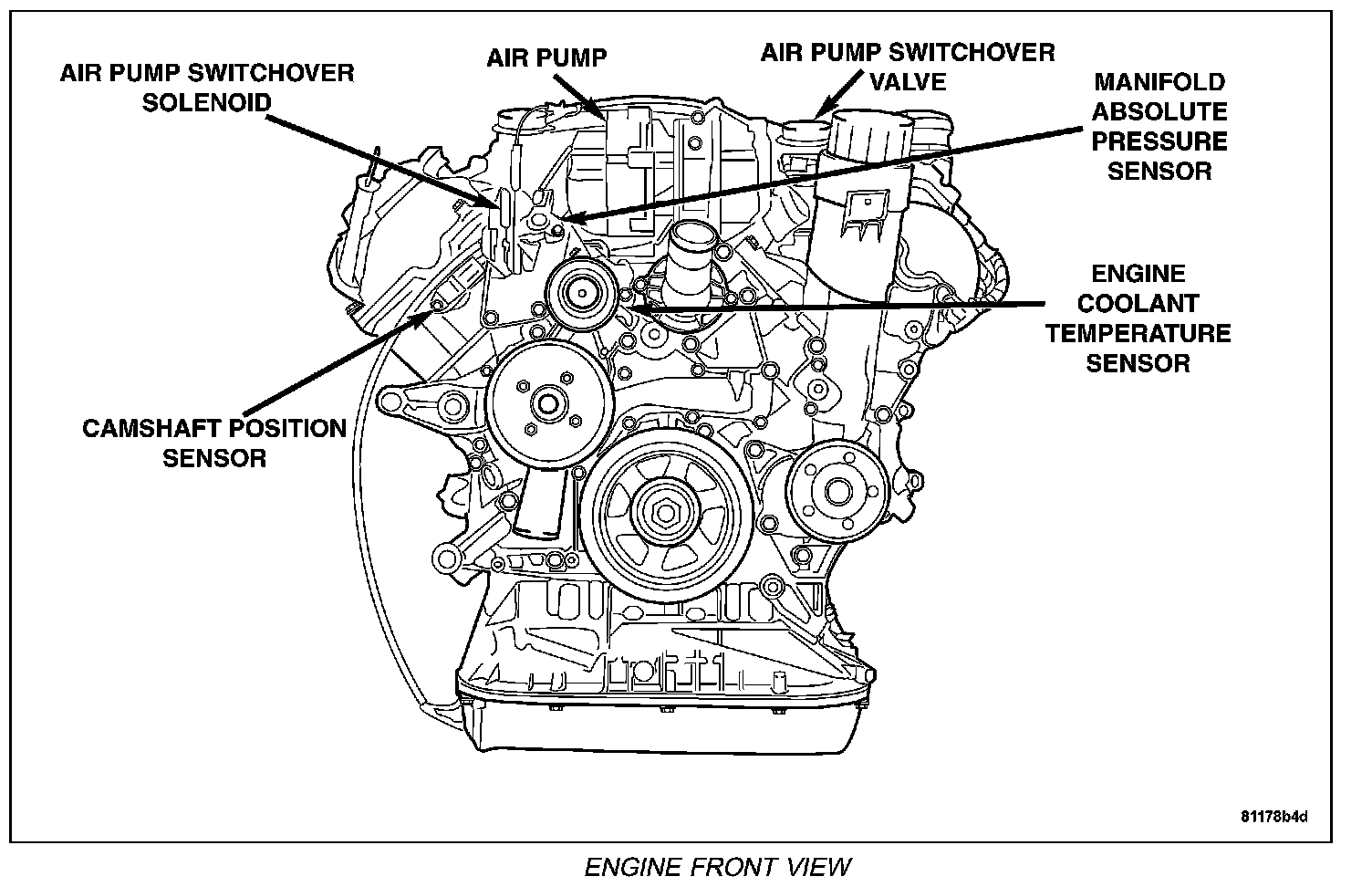 AIR PUMP SWITCHOVER SOLENOID

AIR PUMP

AIR PUMP SWITCHOVER VALVE

MANIFOLD ABSOLUTE PRESSURE SENSOR

ENGINE COOLANT TEMPERATURE SENSOR

CAMSHAFT POSITION SENSOR

81178b4d

ENGINE FRONT VIEW