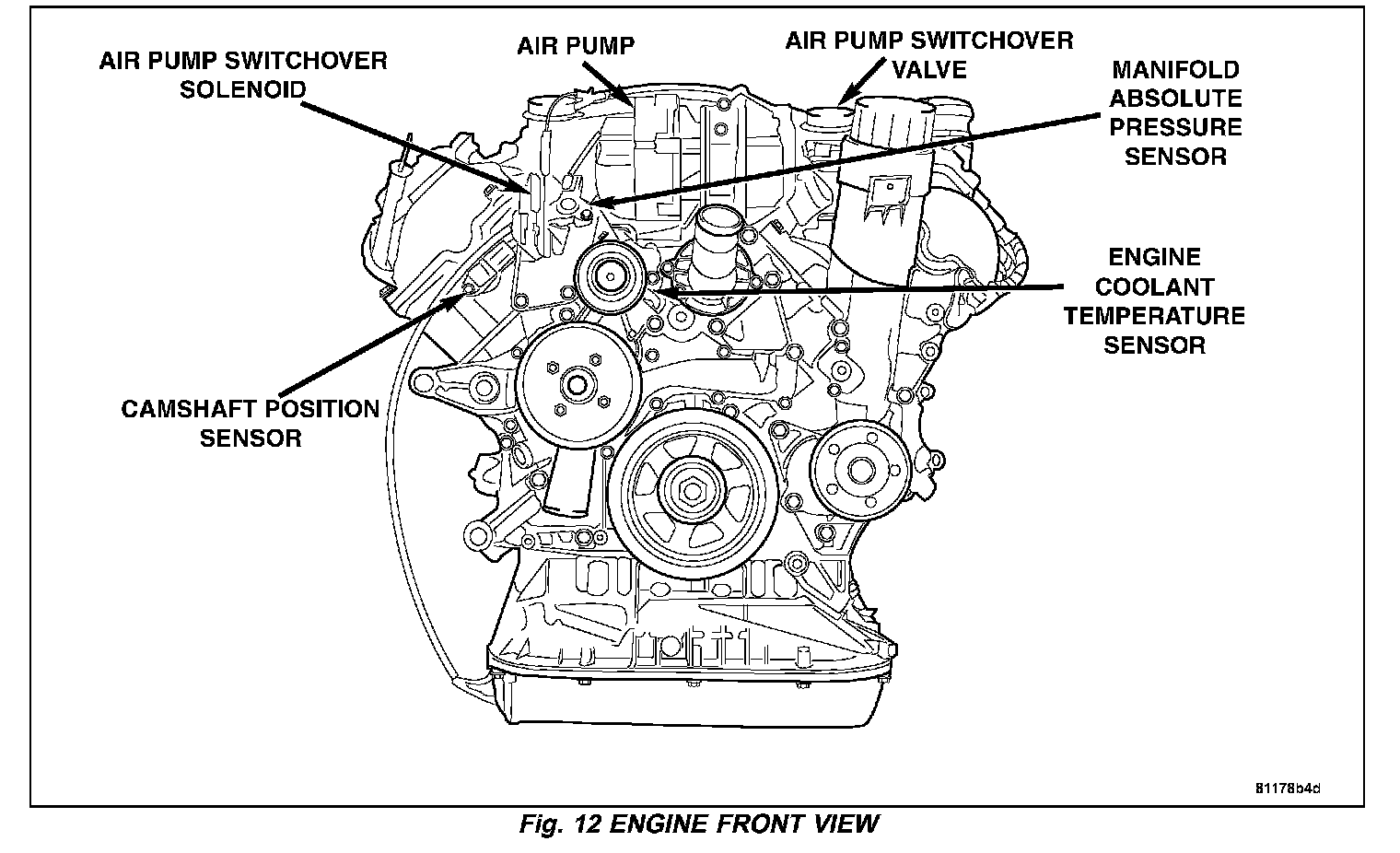 AIR PUMP SWITCHOVER SOLENOID

AIR PUMP

AIR PUMP SWITCHOVER VALVE

MANIFOLD ABSOLUTE PRESSURE SENSOR

ENGINE COOLANT TEMPERATURE SENSOR

CAMSHAFT POSITION SENSOR

81178b4d

Fig. 12 ENGINE FRONT VIEW