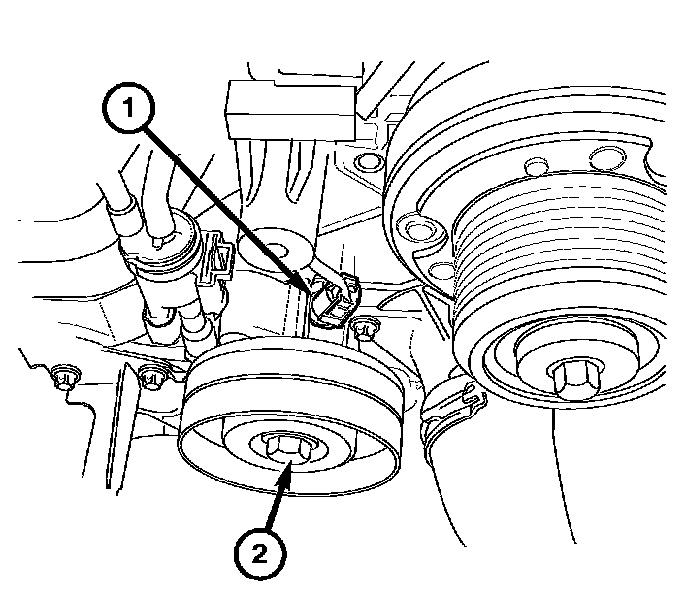 1

2