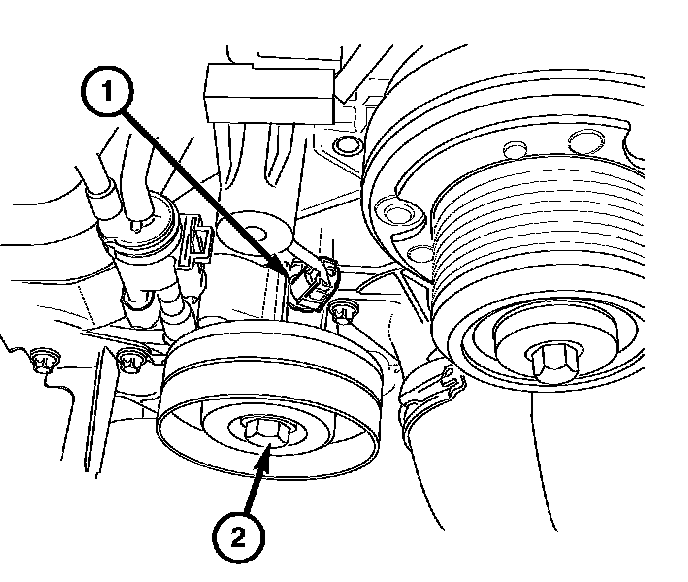 1

2