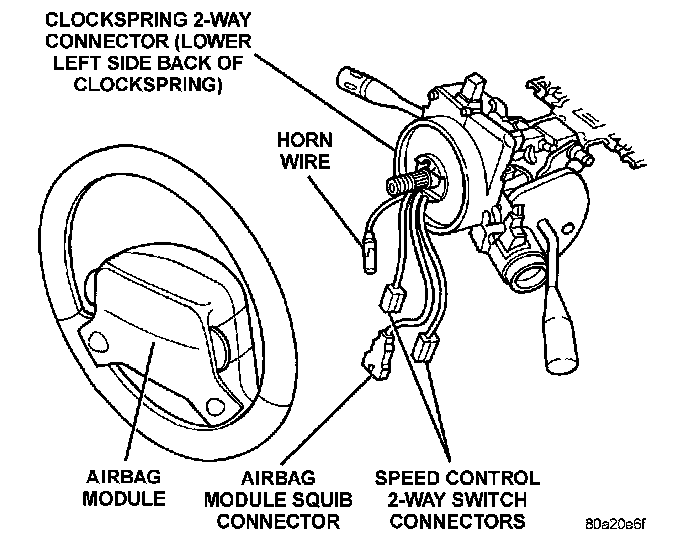 CLOCKSPRING 2-WAY CONNECTOR (LOWER LEFT SIDE BACK OF CLOCKSPRING)

HORN WIRE

AIRBAG MODULE

AIRBAG MODULE SQUIB CONNECTOR

SPEED CONTROL 2-WAY SWITCH CONNECTORS

80a20e6f