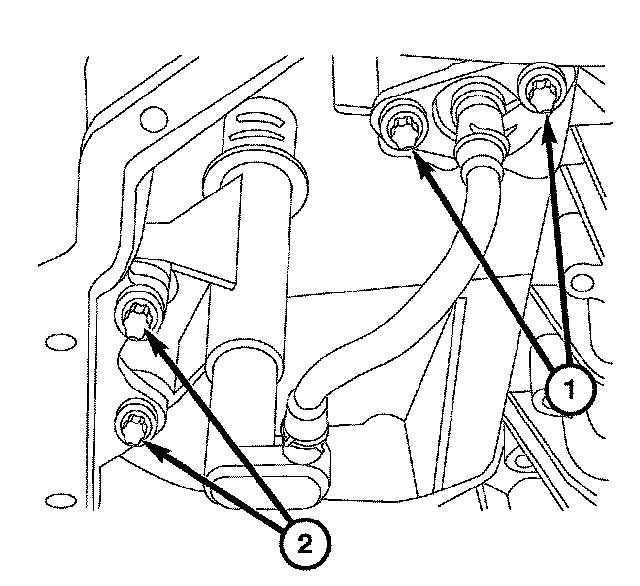 1
2