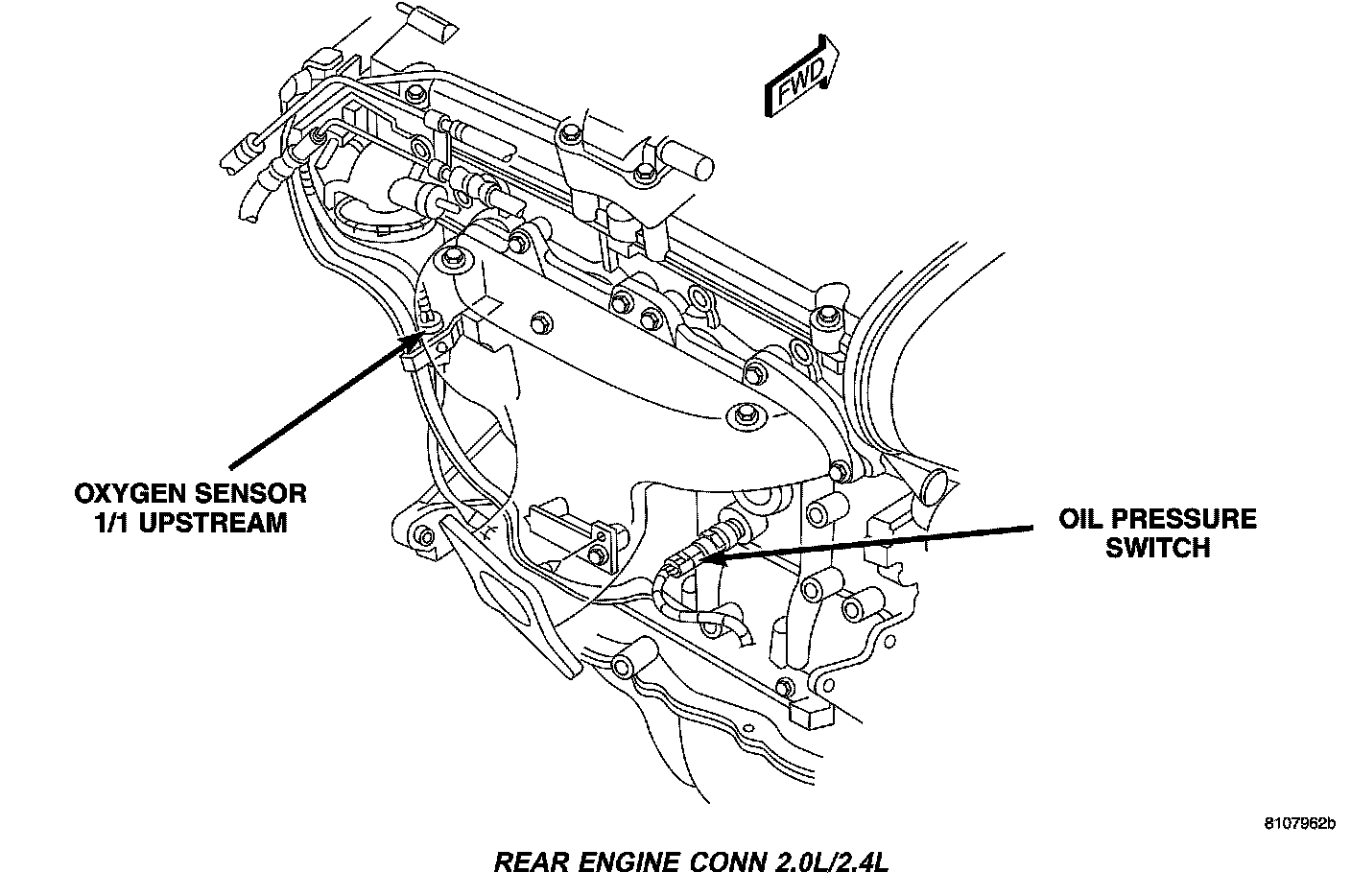 FWD

OXYGEN SENSOR
1/1 UPSTREAM

OIL PRESSURE
SWITCH

8107962b

REAR ENGINE CONN 2.0L/2.4L