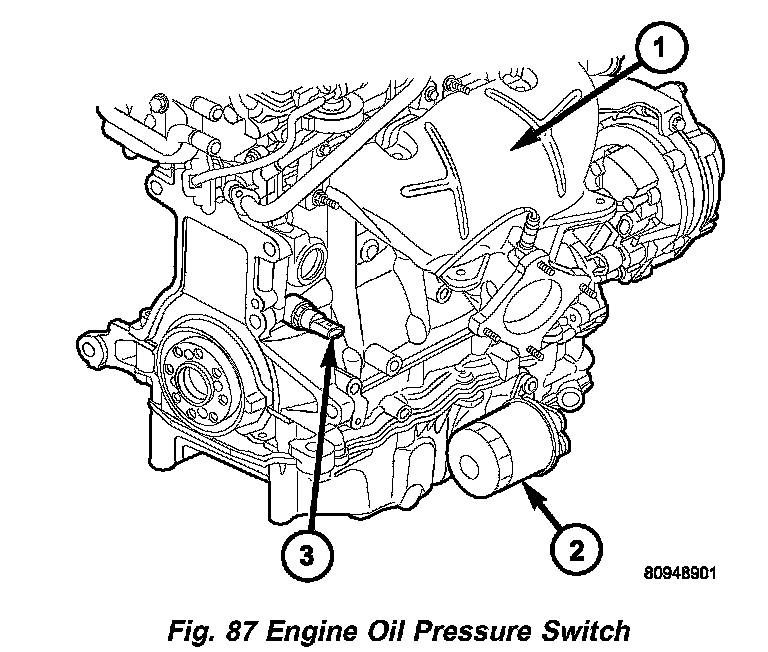 1

3

2

80948901

Fig. 87 Engine Oil Pressure Switch