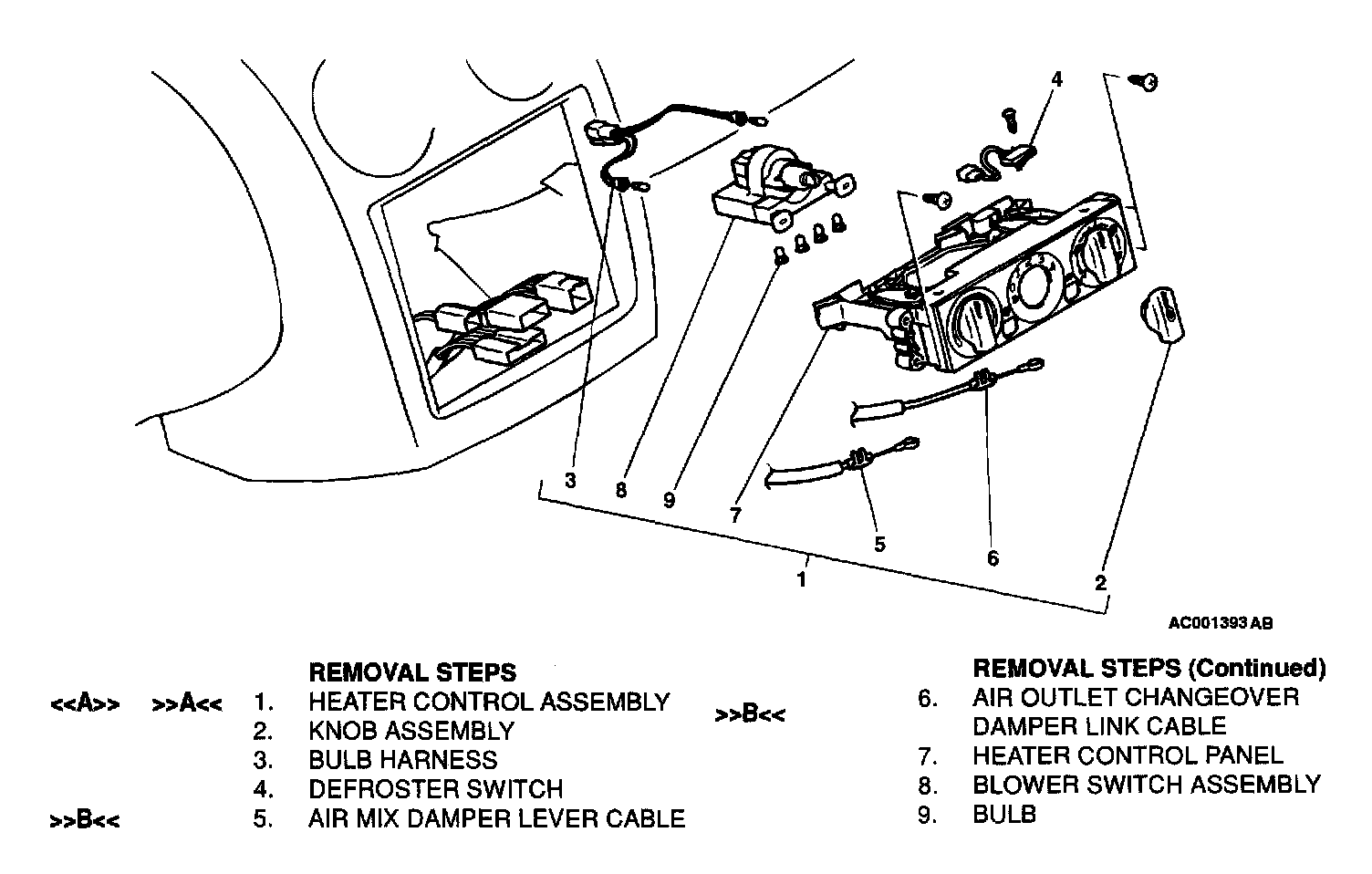 4

3
8
9
7
5
6
1
2

AC001393 AB

REMOVAL STEPS
<<A>> >>A<< 1. HEATER CONTROL ASSEMBLY
2. KNOB ASSEMBLY
3. BULB HARNESS
4. DEFROSTER SWITCH
>>B<< 5. AIR MIX DAMPER LEVER CABLE

REMOVAL STEPS (Continued)
>>B<< 6. AIR OUTLET CHANGEOVER DAMPER LINK CABLE
7. HEATER CONTROL PANEL
8. BLOWER SWITCH ASSEMBLY
9. BULB