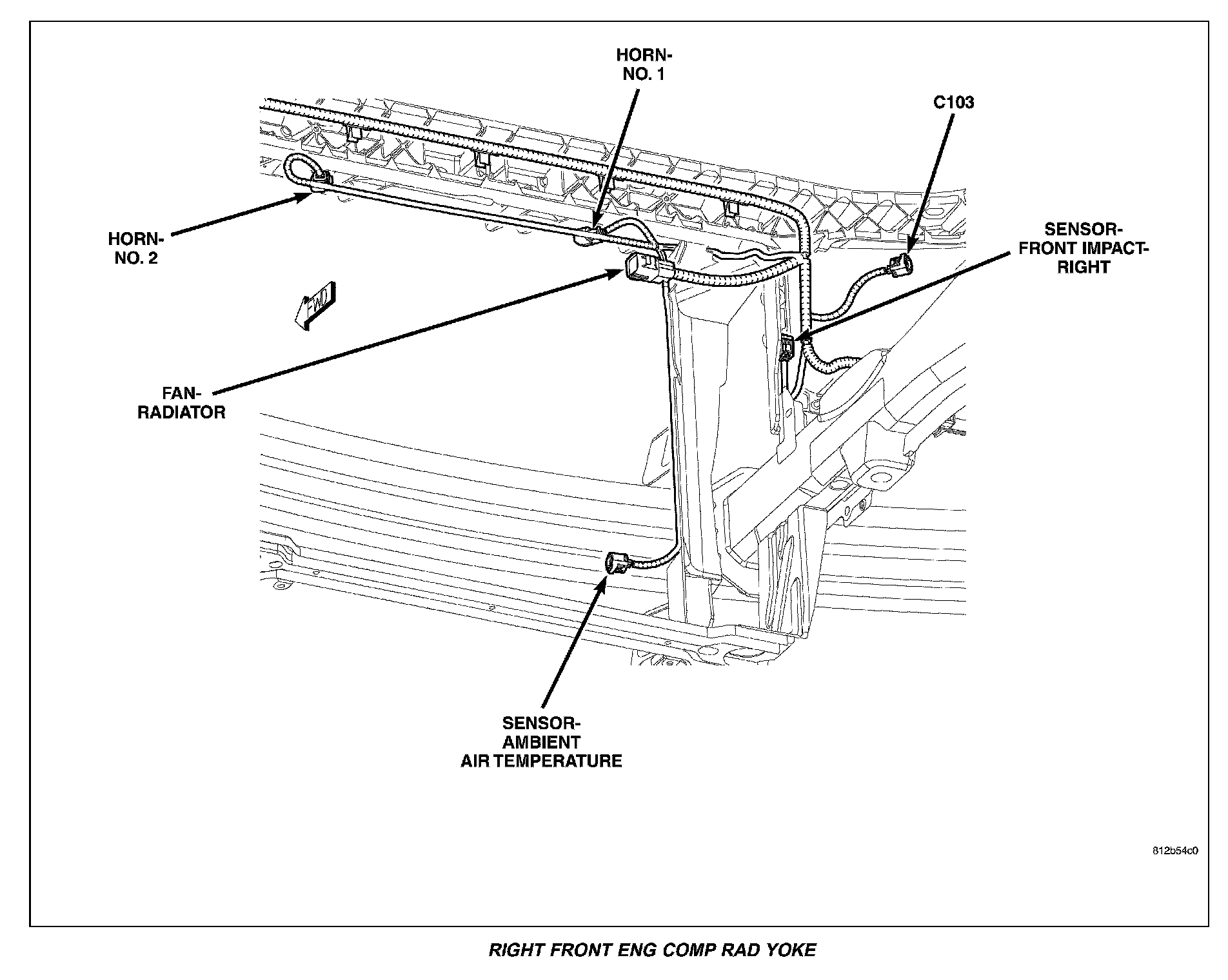 HORN-
NO. 1

C103

HORN-
NO. 2

SENSOR-
FRONT IMPACT-
RIGHT

FWD

FAN-
RADIATOR

SENSOR-
AMBIENT
AIR TEMPERATURE

812b54c0

RIGHT FRONT ENG COMP RAD YOKE