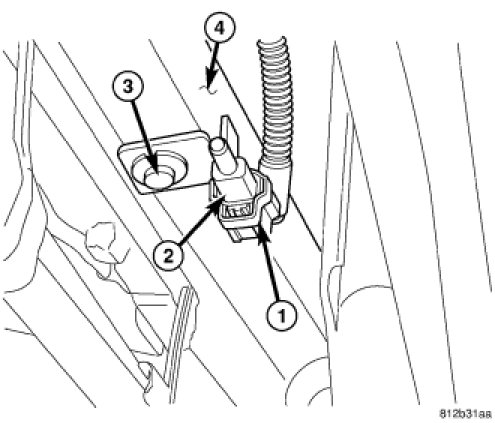 4
3
2
1
812b31aa