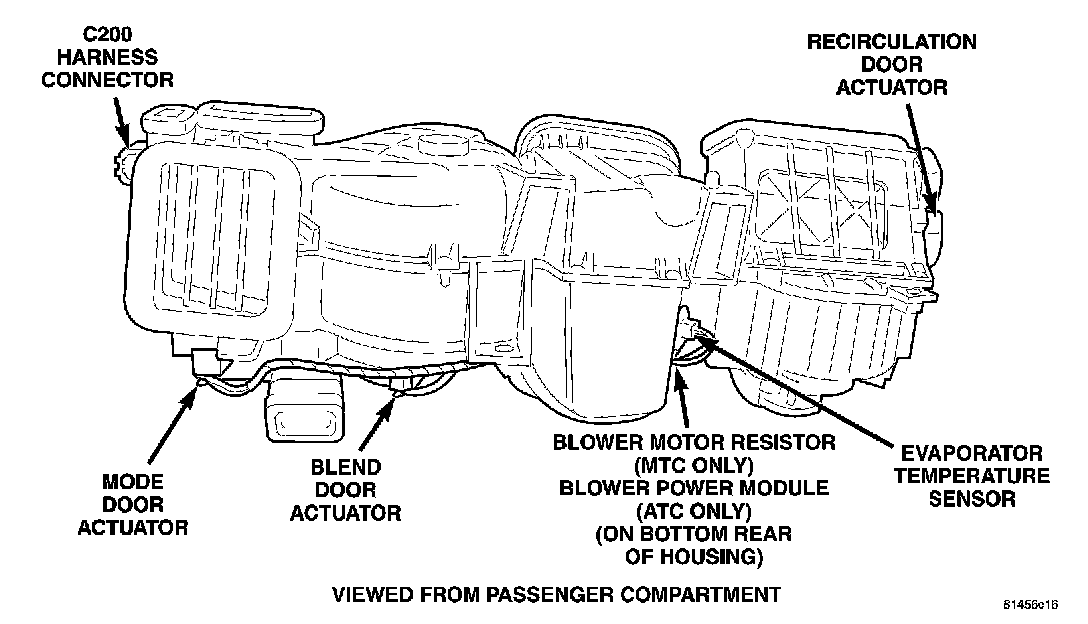 C200 HARNESS CONNECTOR

RECIRCULATION DOOR ACTUATOR

MODE DOOR ACTUATOR

BLEND DOOR ACTUATOR

BLOWER MOTOR RESISTOR (MTC ONLY) BLOWER POWER MODULE (ATC ONLY) (ON BOTTOM REAR OF HOUSING)

EVAPORATOR TEMPERATURE SENSOR

VIEWED FROM PASSENGER COMPARTMENT

81456c16