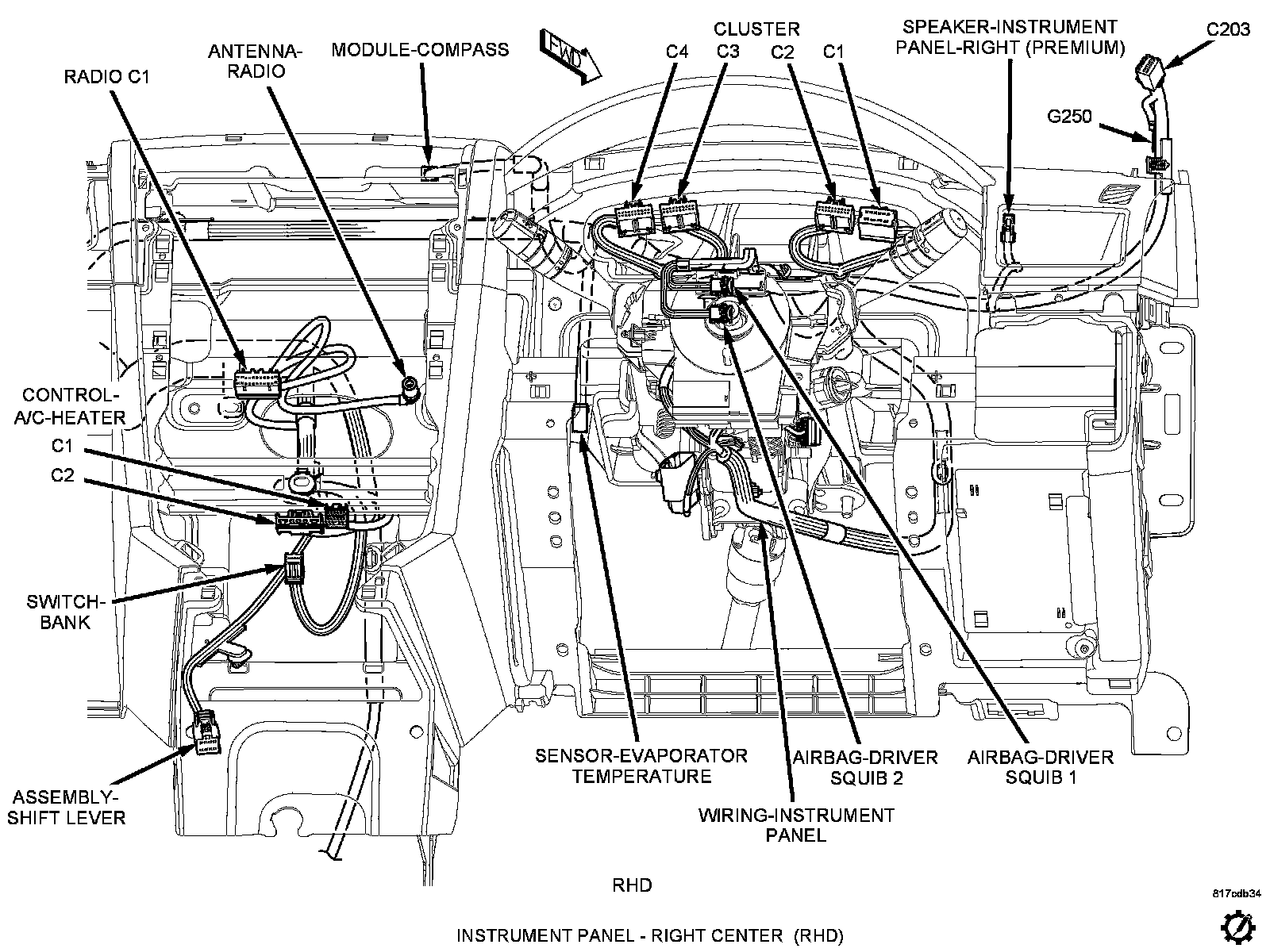 RADIO C1

ANTENNA-RADIO

MODULE-COMPASS

FWD

CLUSTER
C4 C3 C2 C1

SPEAKER-INSTRUMENT PANEL-RIGHT (PREMIUM)

C203

G250

CONTROL-A/C-HEATER
C1
C2

SWITCH-BANK

ASSEMBLY-SHIFT LEVER

SENSOR-EVAPORATOR TEMPERATURE

AIRBAG-DRIVER SQUIB 2

AIRBAG-DRIVER SQUIB 1

WIRING-INSTRUMENT PANEL

RHD

817cdb34

INSTRUMENT PANEL - RIGHT CENTER (RHD)