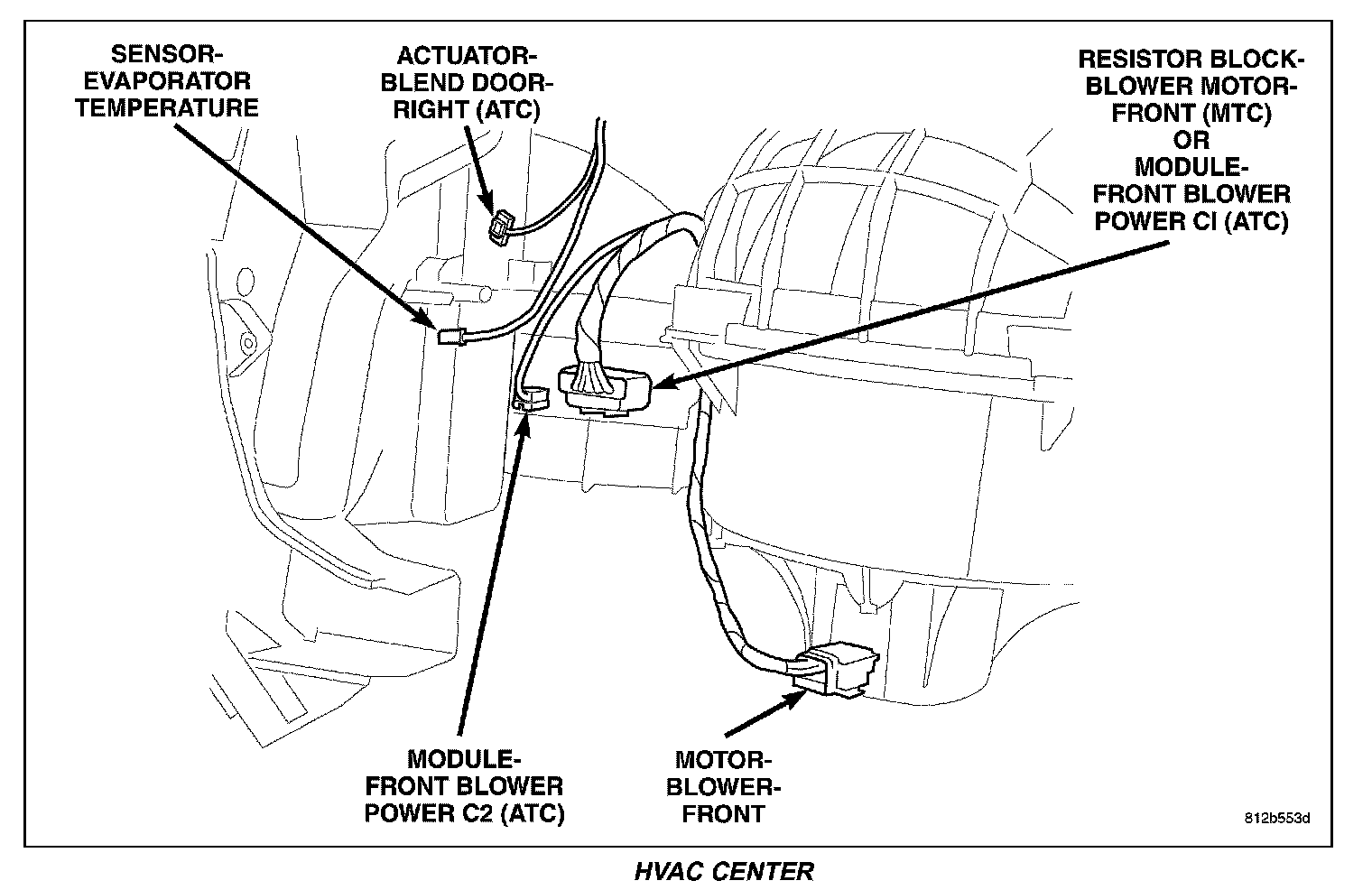 SENSOR-EVAPORATOR TEMPERATURE

ACTUATOR-BLEND DOOR-RIGHT (ATC)

RESISTOR BLOCK-BLOWER MOTOR-FRONT (MTC) OR MODULE-FRONT BLOWER POWER CI (ATC)

MODULE-FRONT BLOWER POWER C2 (ATC)

MOTOR-BLOWER-FRONT

812b553d

HVAC CENTER