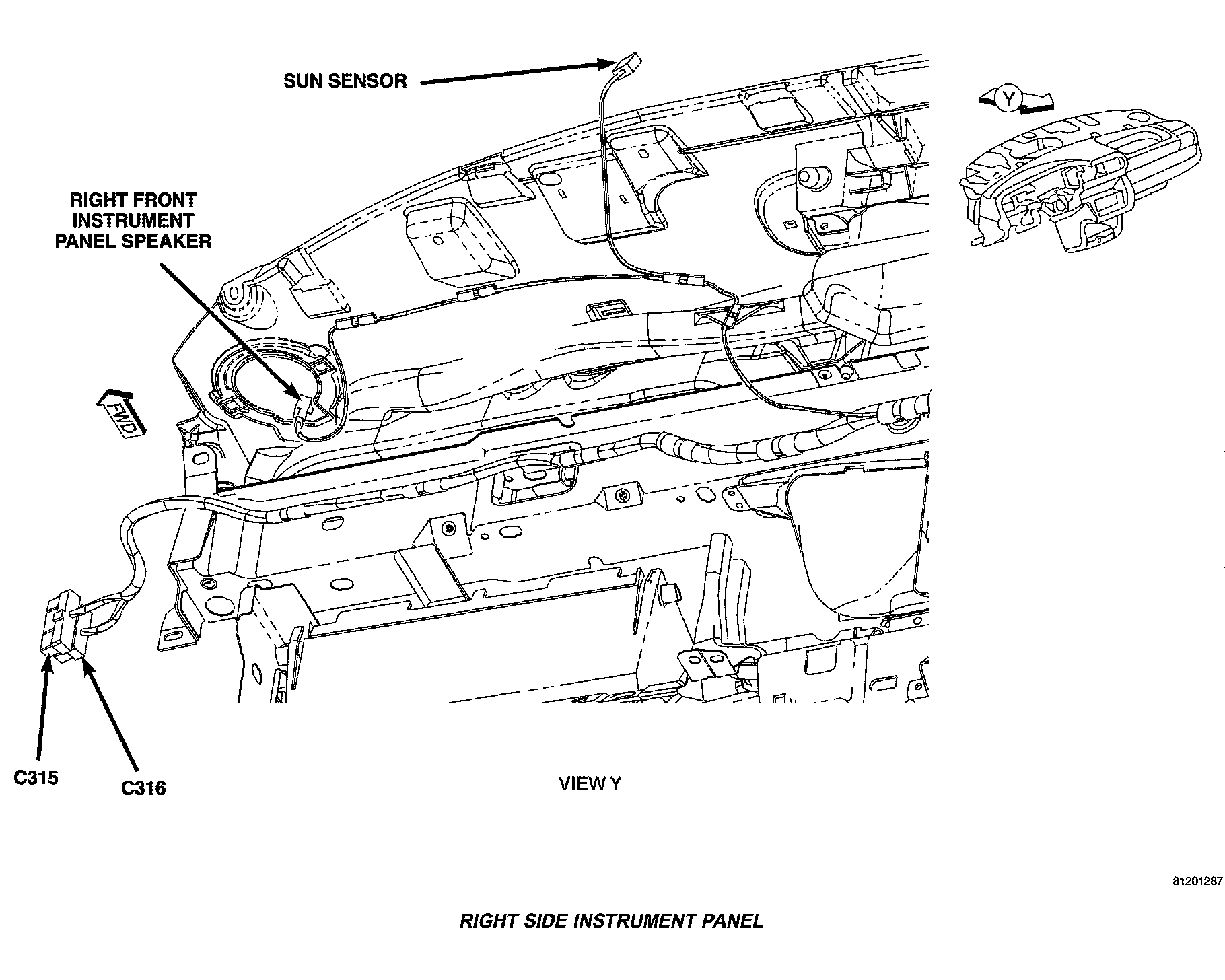 SUN SENSOR

Y

RIGHT FRONT INSTRUMENT PANEL SPEAKER

FWD

C315

C316

VIEW Y

81201267

RIGHT SIDE INSTRUMENT PANEL