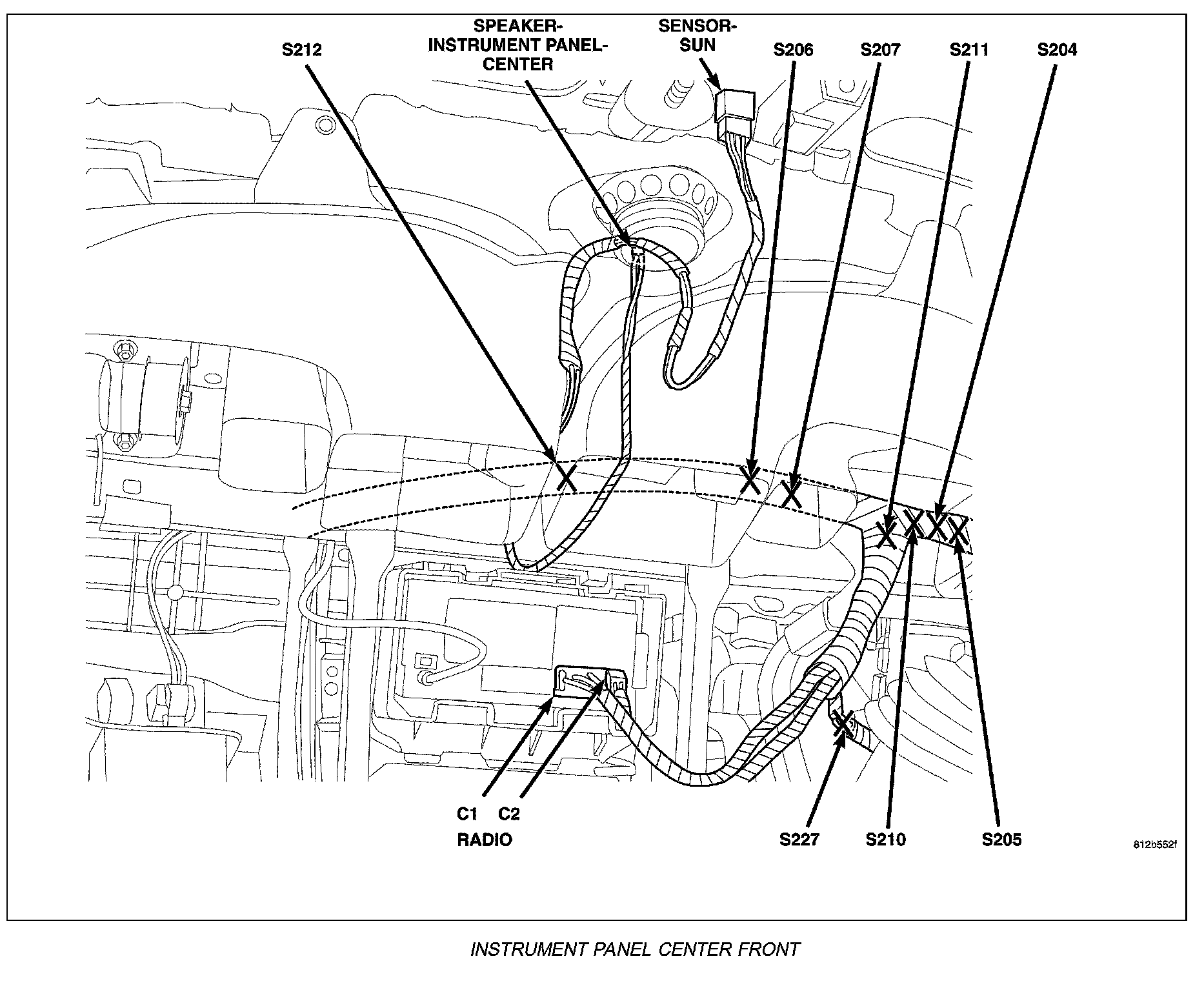 S212

SPEAKER-INSTRUMENT PANEL-CENTER

SENSOR-SUN

S206

S207

S211

S204

C1 C2

RADIO

S227

S210

S205

812b552f

INSTRUMENT PANEL CENTER FRONT