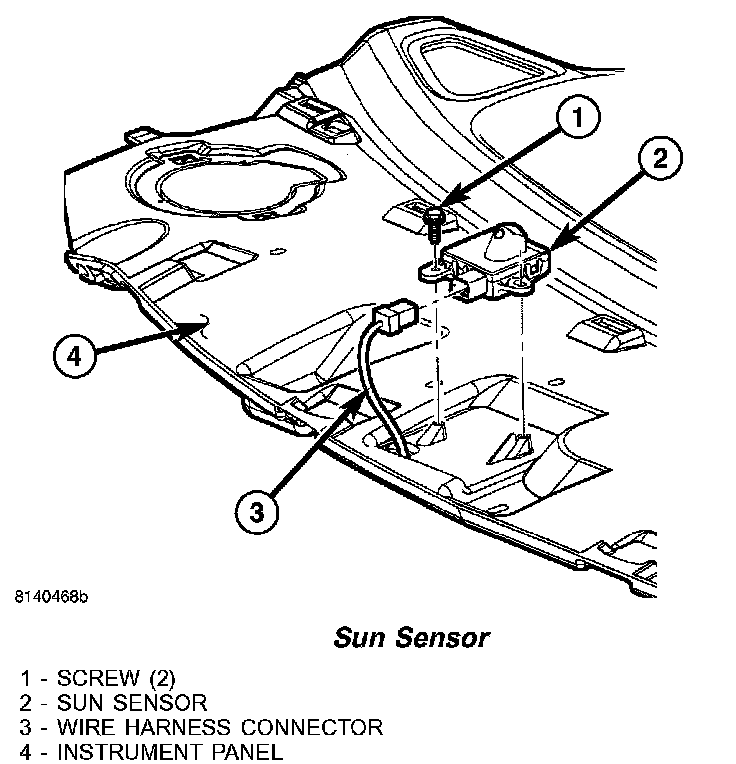 1
2
4
3
8140468b

Sun Sensor

1 - SCREW (2)
2 - SUN SENSOR
3 - WIRE HARNESS CONNECTOR
4 - INSTRUMENT PANEL