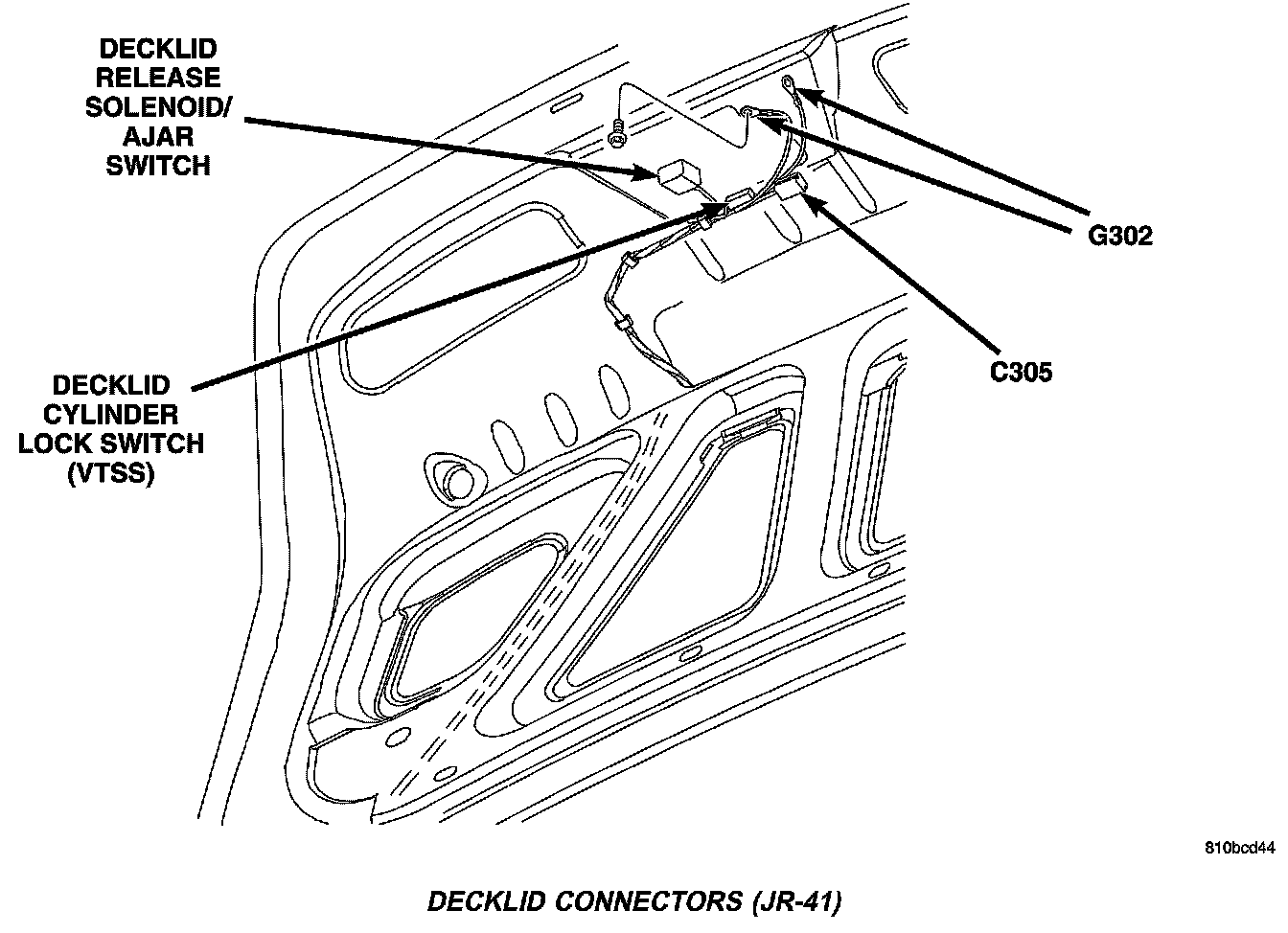 DECKLID RELEASE SOLENOID/ AJAR SWITCH

G302

C305

DECKLID CYLINDER LOCK SWITCH (VTSS)

810bcd44

DECKLID CONNECTORS (JR-41)