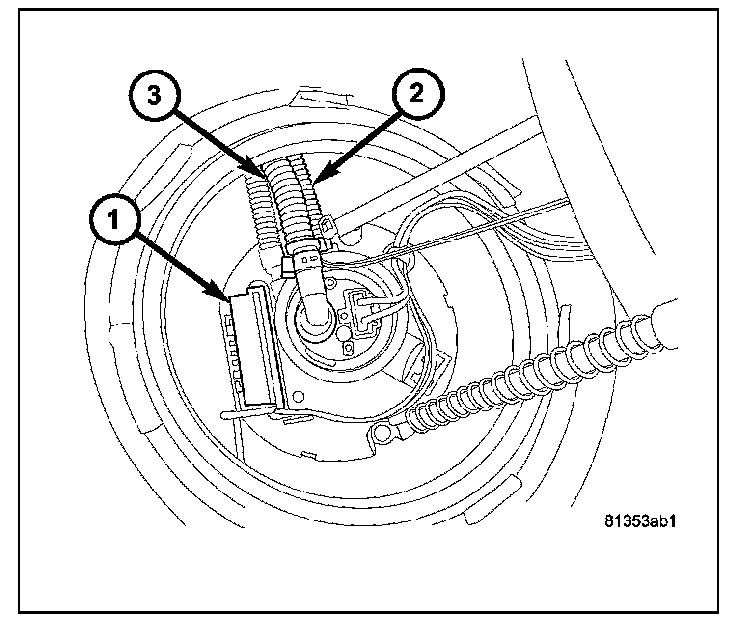 3
2
1
81353ab1