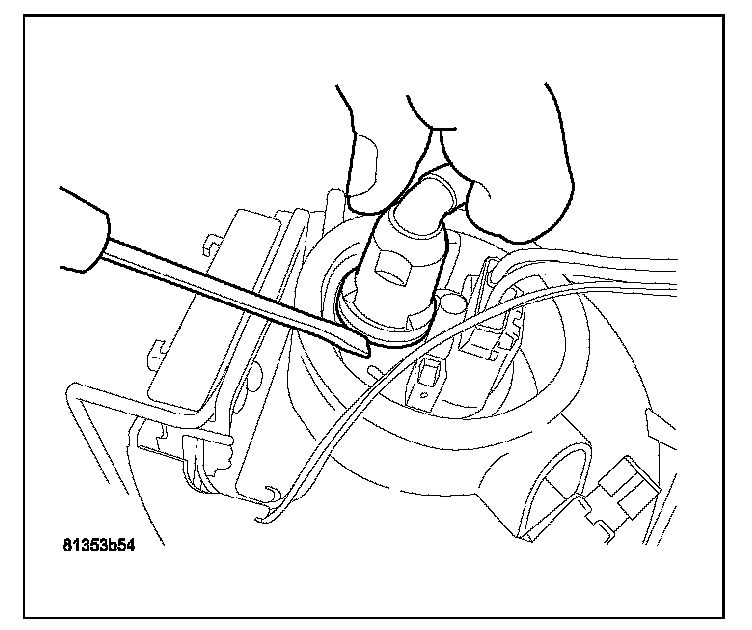 81353b54