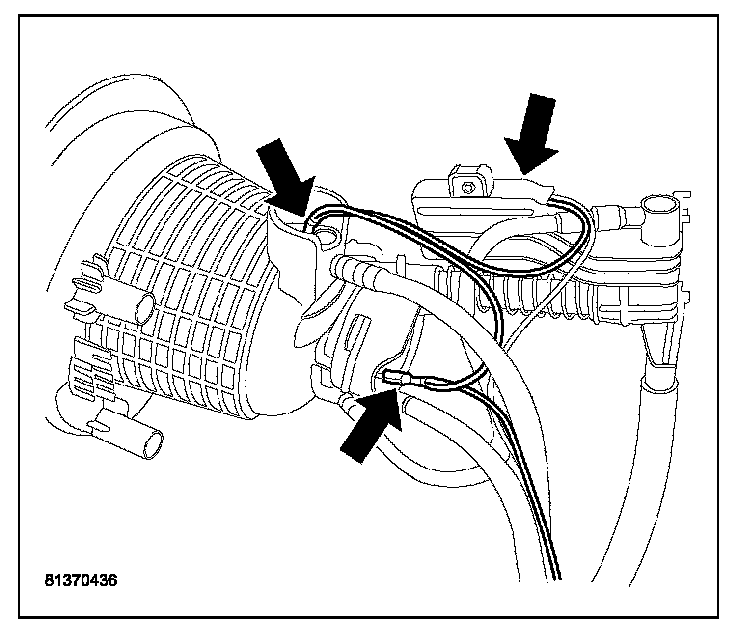 81370436