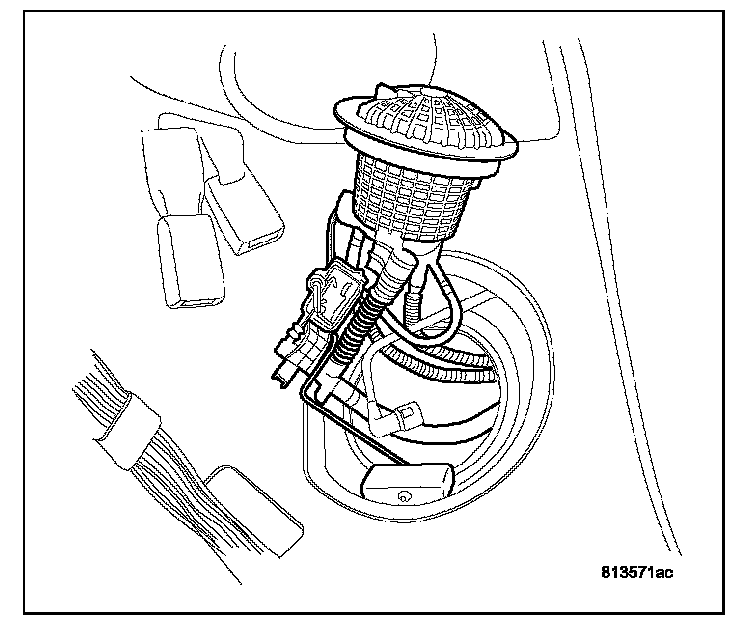 813571ac