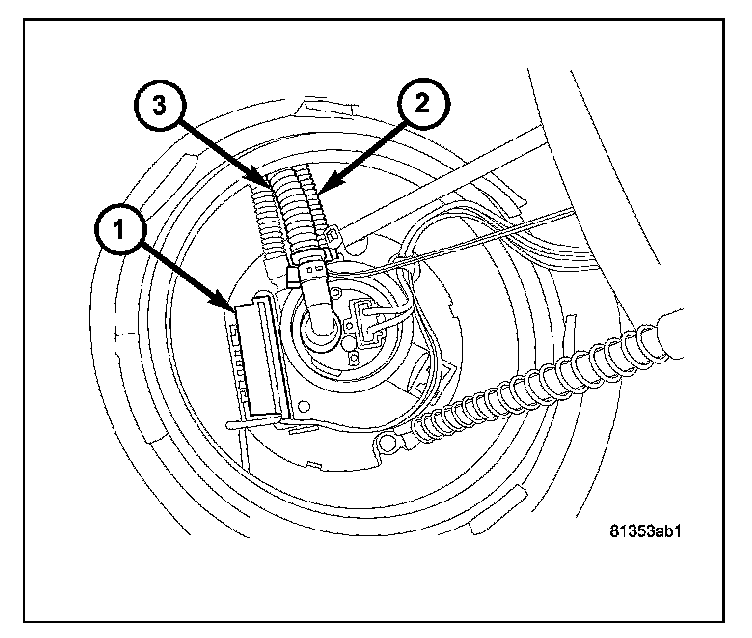 3
2
1
81353ab1