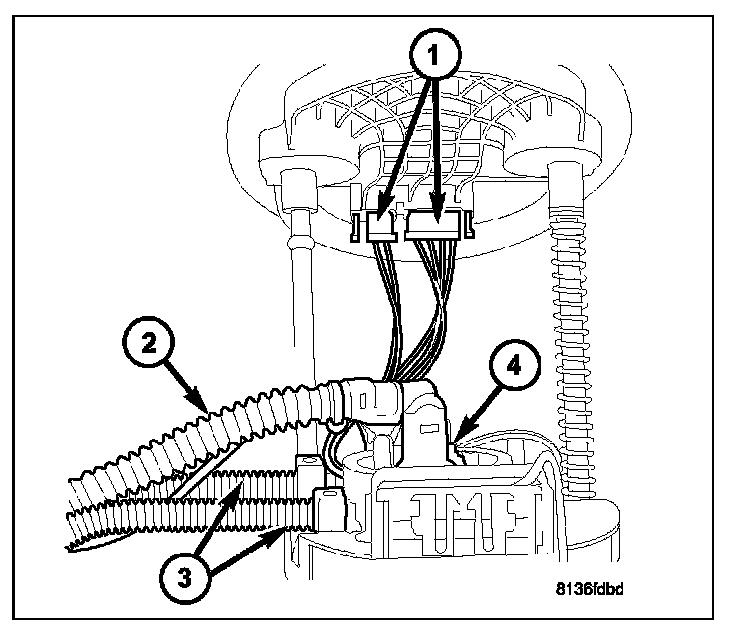 1
2
4
3
8136fdbd