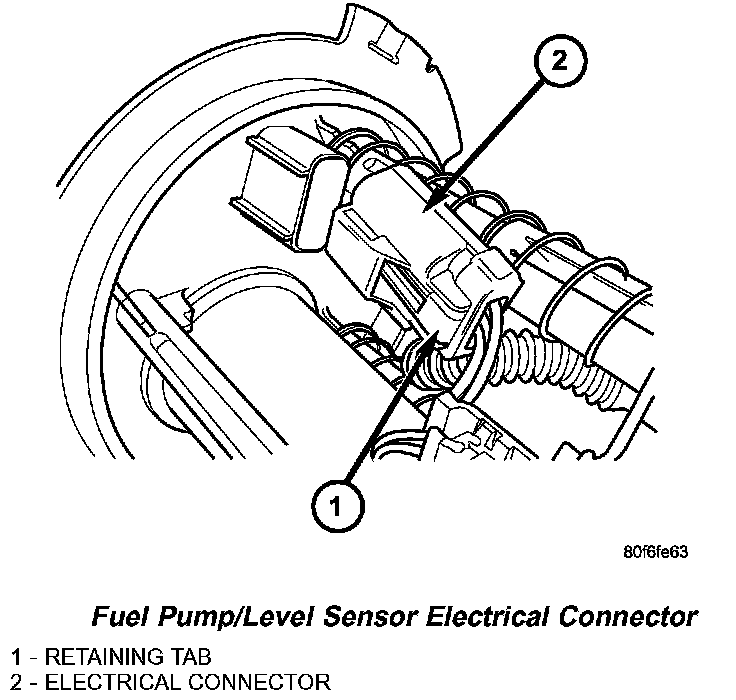 2

1

80f6fe63

Fuel Pump/Level Sensor Electrical Connector

1 - RETAINING TAB
2 - ELECTRICAL CONNECTOR