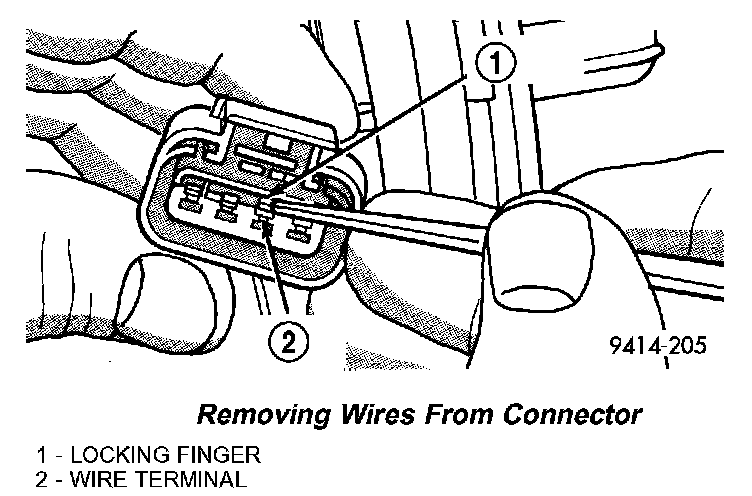 1

2

9414-205

Removing Wires From Connector

1 - LOCKING FINGER
2 - WIRE TERMINAL