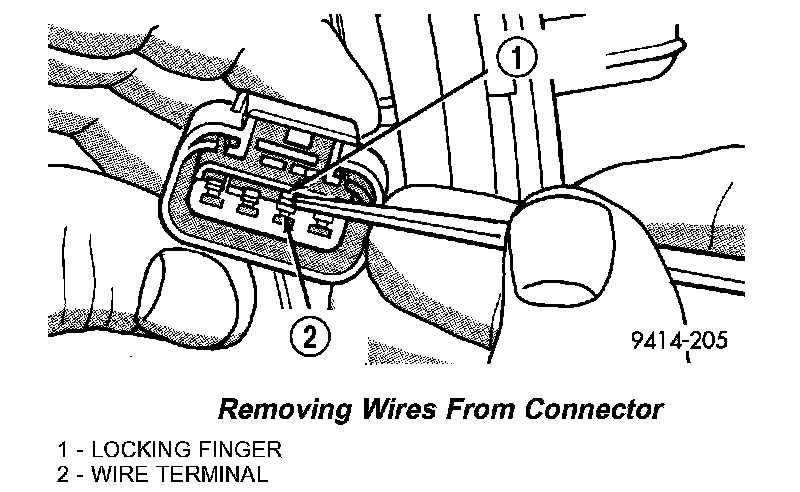 1

2

9414-205

Removing Wires From Connector

1 - LOCKING FINGER
2 - WIRE TERMINAL