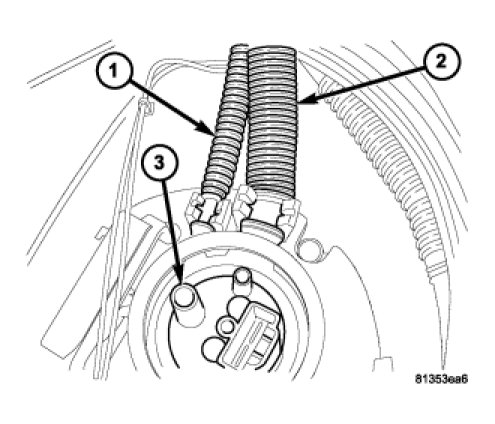 1
2
3
81353ea6