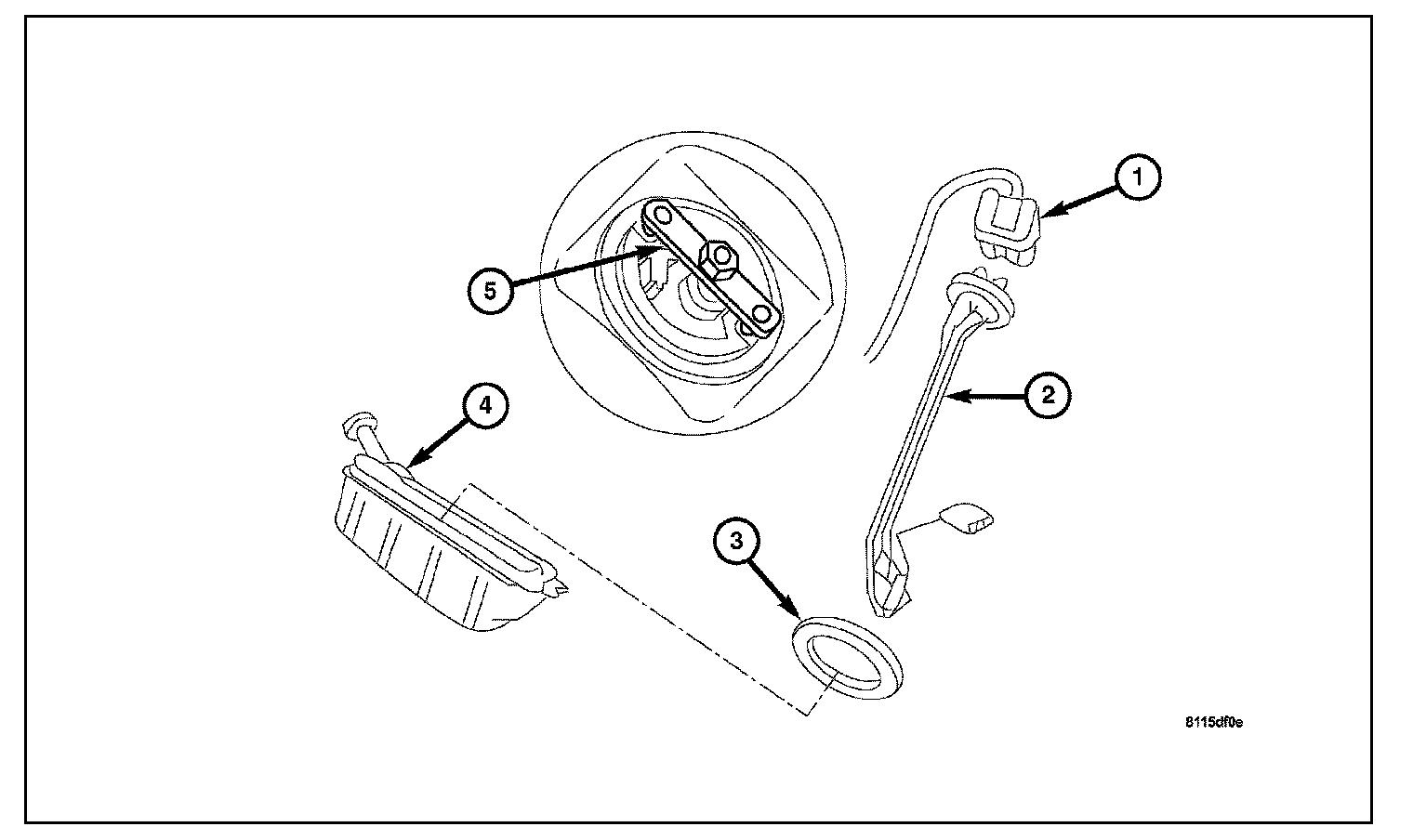 1
5
2
4
3
8115df0e