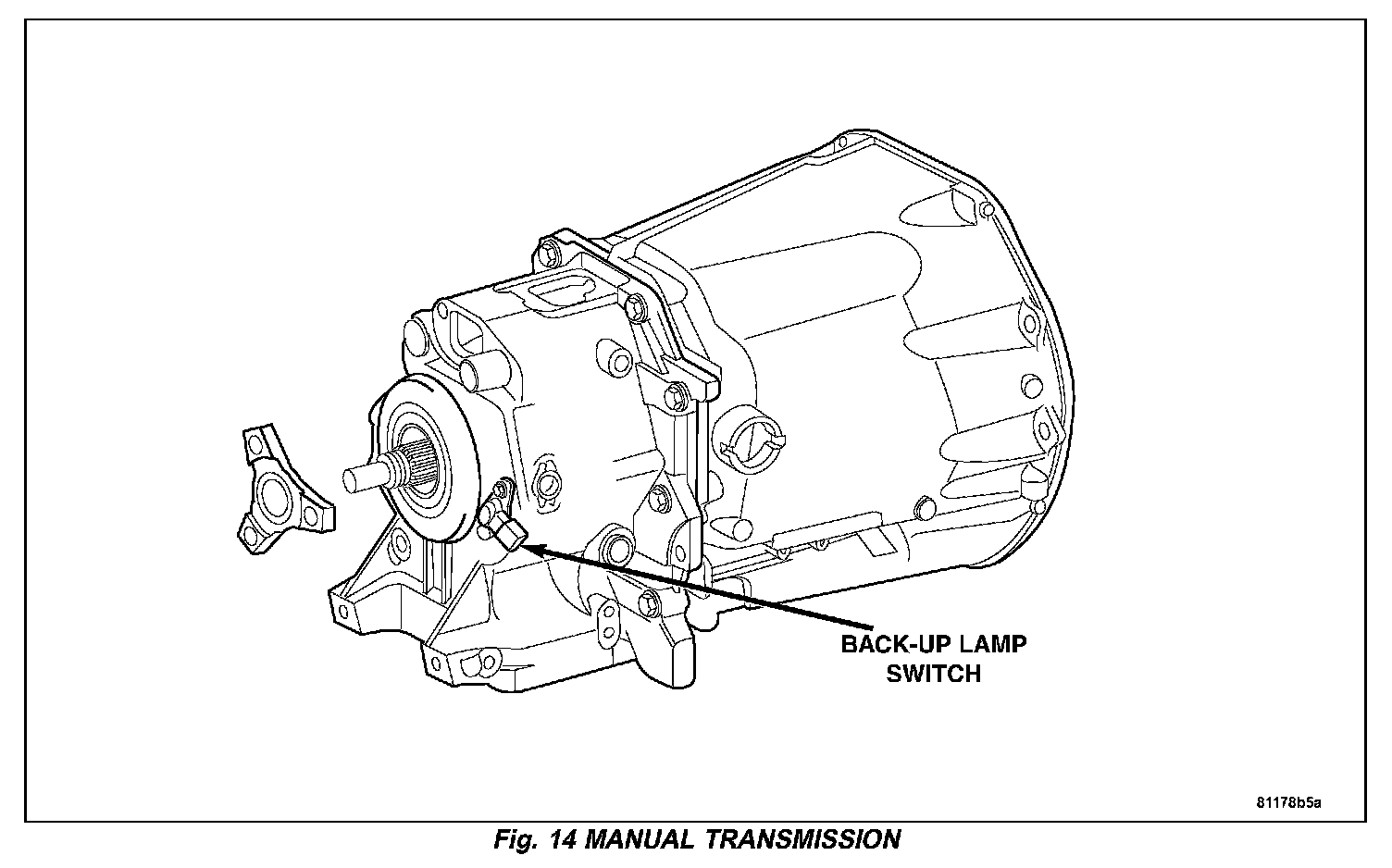 BACK-UP LAMP SWITCH

81178b5a

Fig. 14 MANUAL TRANSMISSION