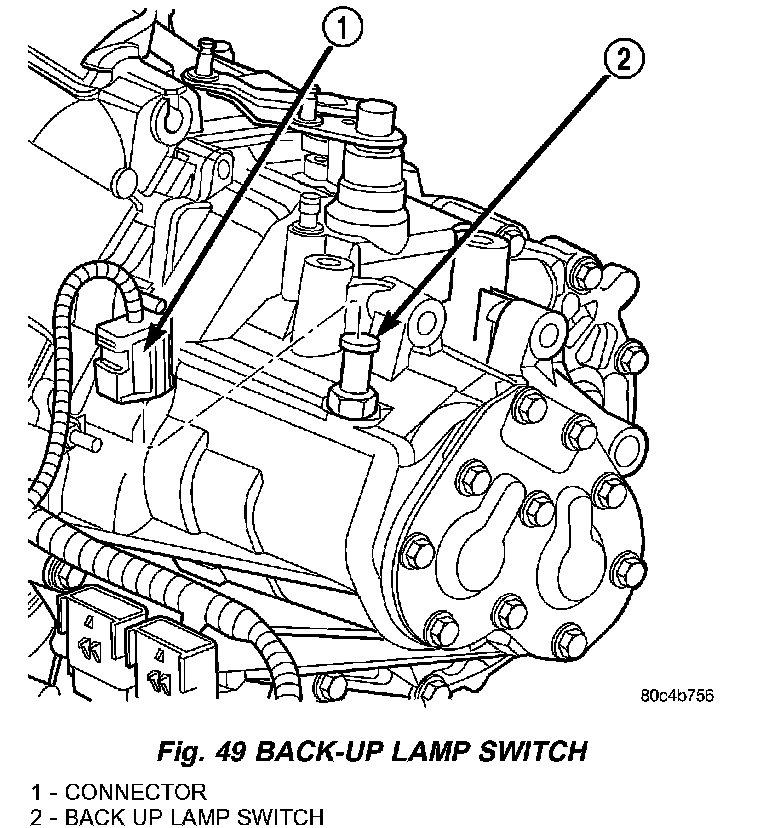 1

2

80c4b756

Fig. 49 BACK-UP LAMP SWITCH

1 - CONNECTOR
2 - BACK UP LAMP SWITCH