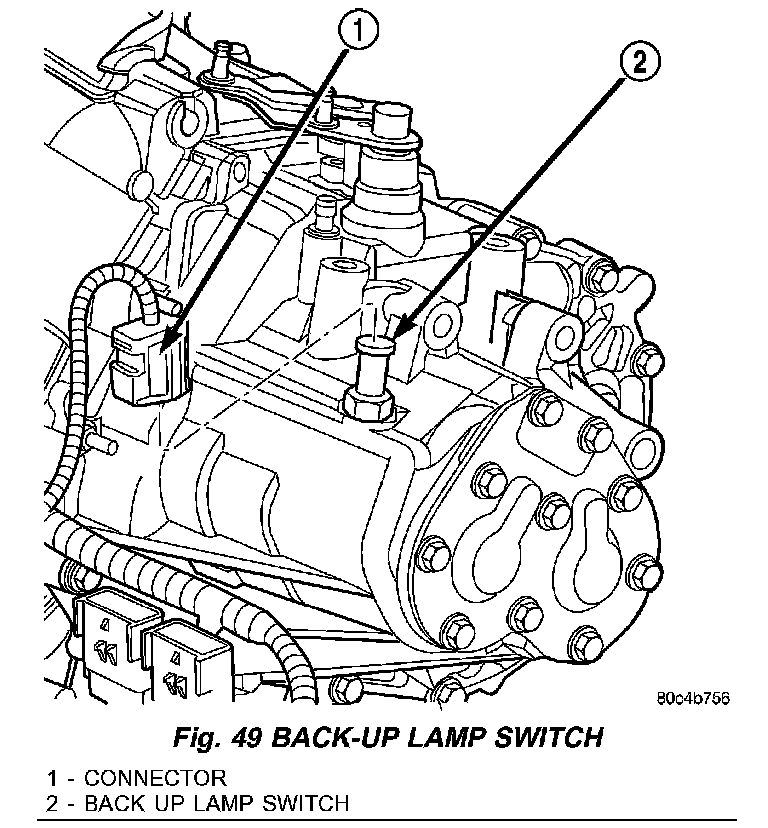 1

2

80c4b756

Fig. 49 BACK-UP LAMP SWITCH

1 - CONNECTOR
2 - BACK UP LAMP SWITCH