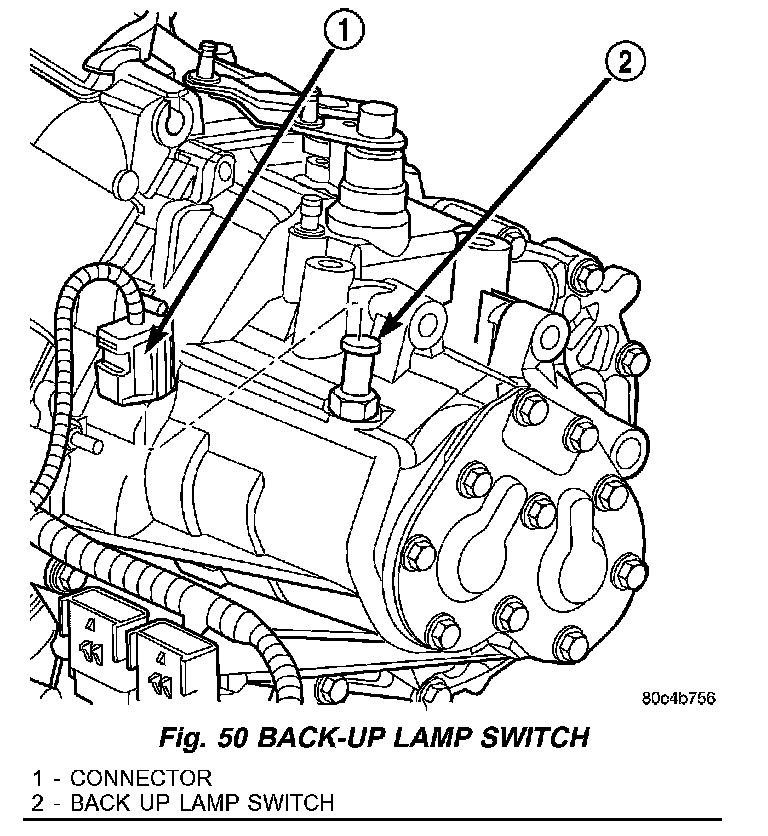 1

2

80c4b756

Fig. 50 BACK-UP LAMP SWITCH

1 - CONNECTOR
2 - BACK UP LAMP SWITCH