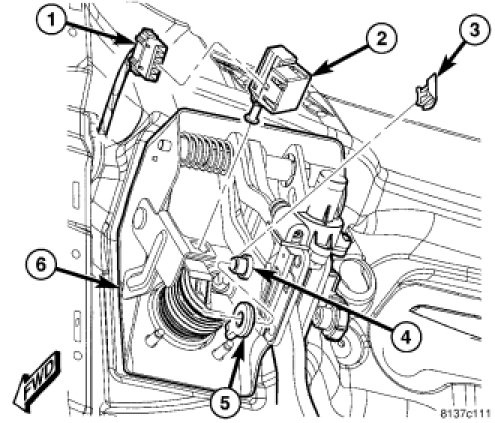 1
2
3
6
4
5
FWD
8137c111